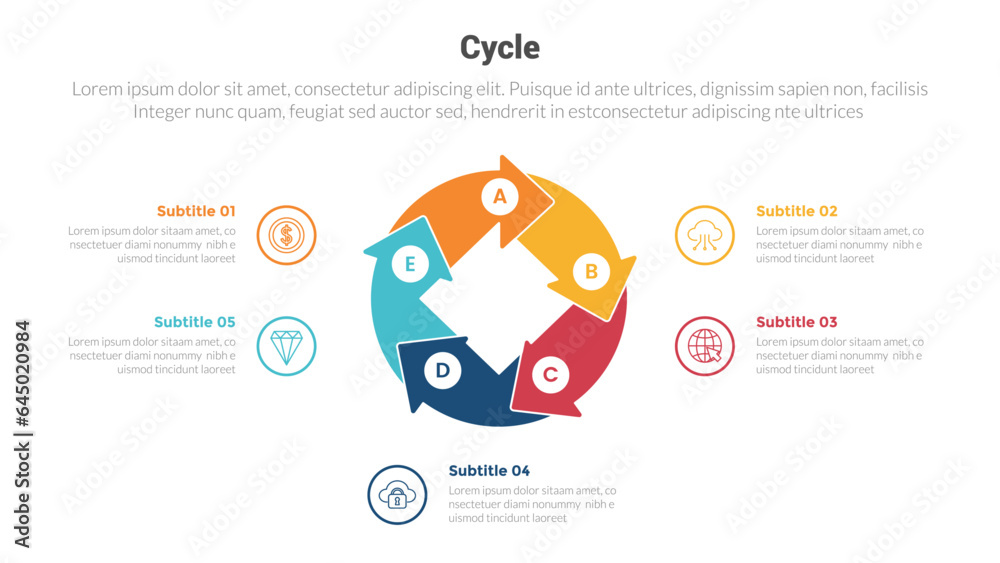 Cycle

Lorem ipsum dolor sit amet, consectetur adipiscing elit. Puisque id ante ultrices, dignissim sapien non, facilisis Integer nunc quam, feugiat sed auctor sed, hendrerit in estconsectetur adipiscing nte ultrices

Subtitle 01
Lorem ipsum dolor sitaam amet, co nsectetuer diami nonummy nibh e uismod tincidunt laoreet

Subtitle 05
Lorem ipsum dolor sitaam amet, co nsectetuer diami nonummy nibh e uismod tincidunt laoreet

A

B

C

D

E

Subtitle 02
Lorem ipsum dolor sitaam amet, co nsectetuer diami nonummy nibh e uismod tincidunt laoreet

Subtitle 03
Lorem ipsum dolor sitaam amet, co nsectetuer diami nonummy nibh e uismod tincidunt laoreet

Subtitle 04
Lorem ipsum dolor sitaam amet, co nsectetuer diami nonummy nibh e uismod tincidunt laoreet

Adobe Stock | #645020984