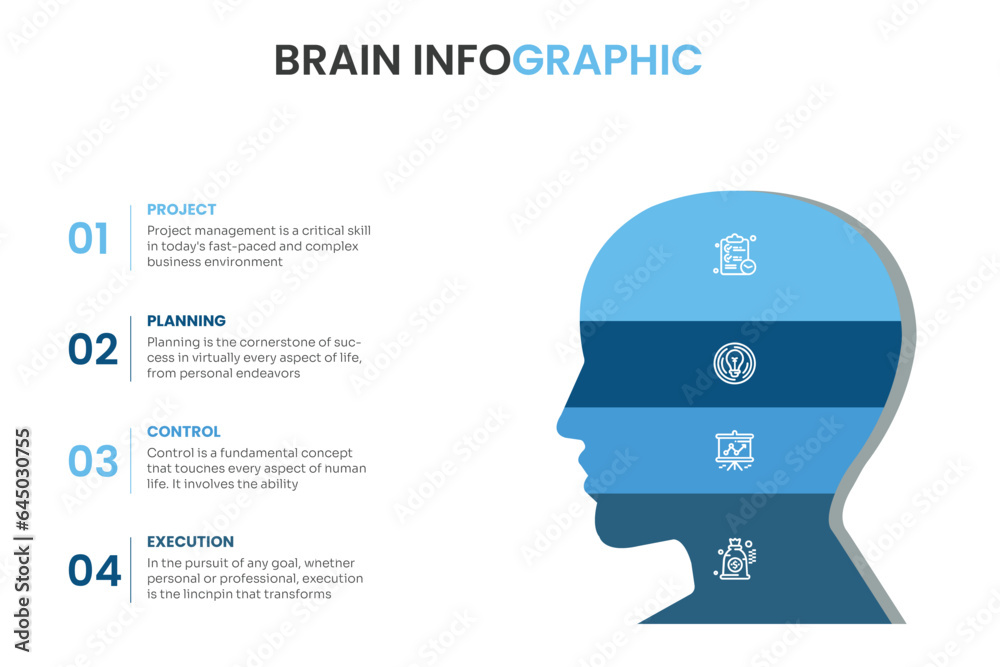 BRAIN INFOGRAPHIC

01
PROJECT
Project management is a critical skill in today's fast-paced and complex business environment

02
PLANNING
Planning is tne cornerstone of success in virtually every aspect of life, from personal endeavors

03
CONTROL
Control is a fundamental concept tnat toucnes every aspect of numan life. It involves tne ability

04
EXECUTION
In tne pursuit of any goal, wnetner personal or professional, execution is tne lincnpin tnat transforms

Adobe Stock | #645030755