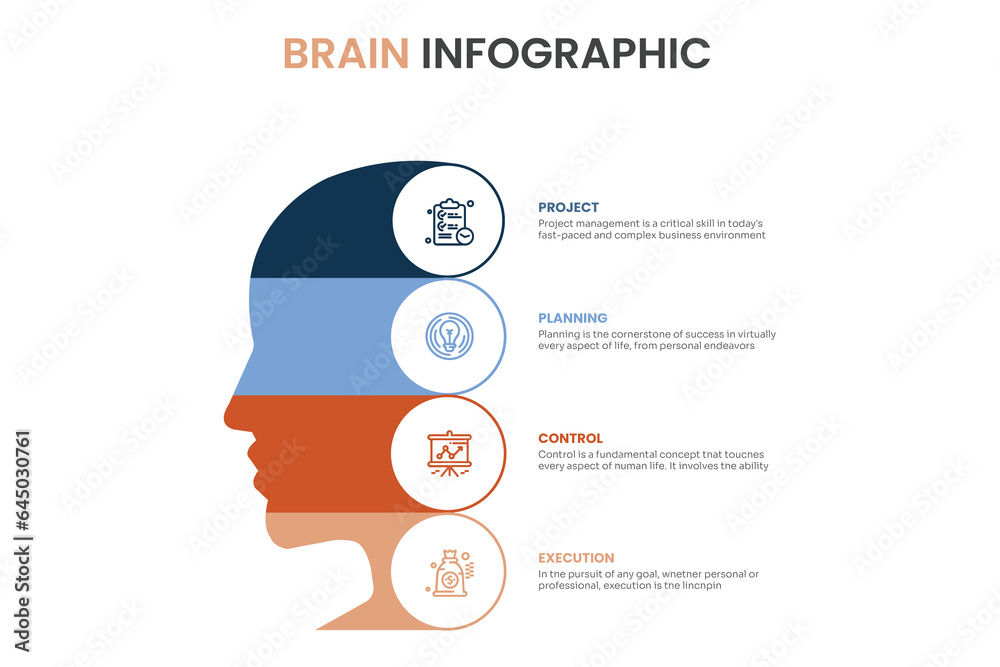 BRAIN INFOGRAPHIC

PROJECT
Project management is a critical skill in today's fast-paced and complex business environment

PLANNING
Planning is tne cornerstone of success in virtually every aspect of life, from personal endeavors

CONTROL
Control is a fundamental concept tnat toucnes every aspect of numan life. It involves tne ability

EXECUTION
In tne pursuit of any goal, wnetner personal or professional, execution is tne lincnpin

Adobe Stock | #645030761