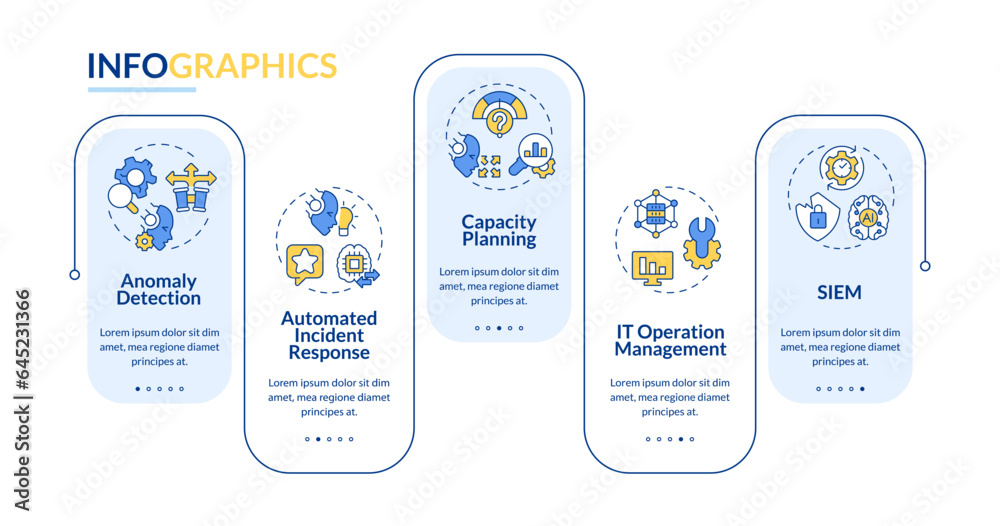 INFOGRAPHICS

Anomaly Detection

Lorem ipsum dolor sit dim amet, mea regione diamet principes at.

Automated Incident Response

Lorem ipsum dolor sit dim amet, mea regione diamet principes at.

Capacity Planning

Lorem ipsum dolor sit dim amet, mea regione diamet principes at.

IT Operation Management

Lorem ipsum dolor sit dim amet, mea regione diamet principes at.

AI

SIEM

Lorem ipsum dolor sit dim amet, mea regione diamet principes at.

Adobe Stock | #645231366