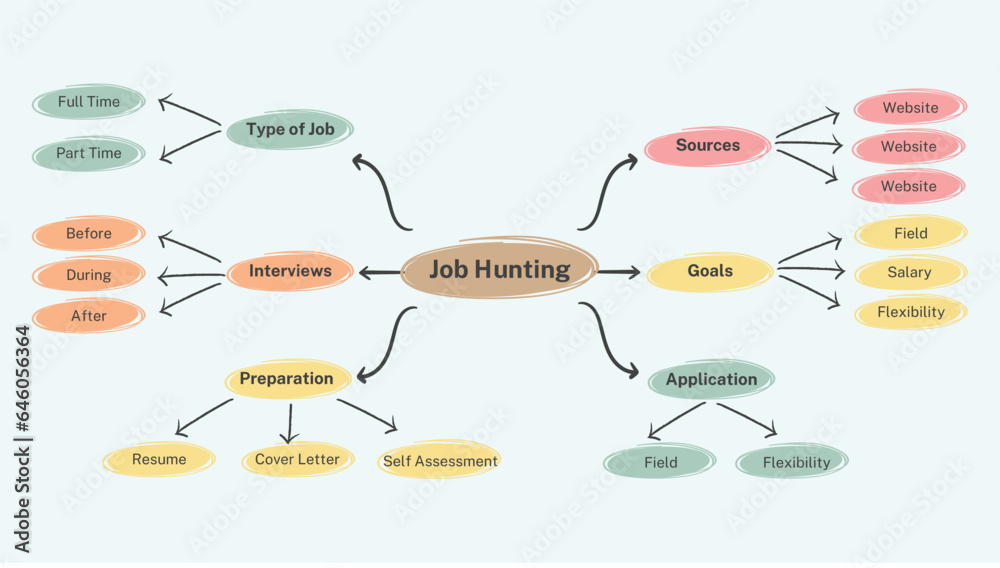 Job Hunting

Type of Job
Full Time
Part Time

Interviews
Before
During
After

Preparation
Resume
Cover Letter
Self Assessment

Sources
Website
Website
Website

Goals
Field
Salary
Flexibility

Application
Field
Flexibility

Adobe Stock | #646056364