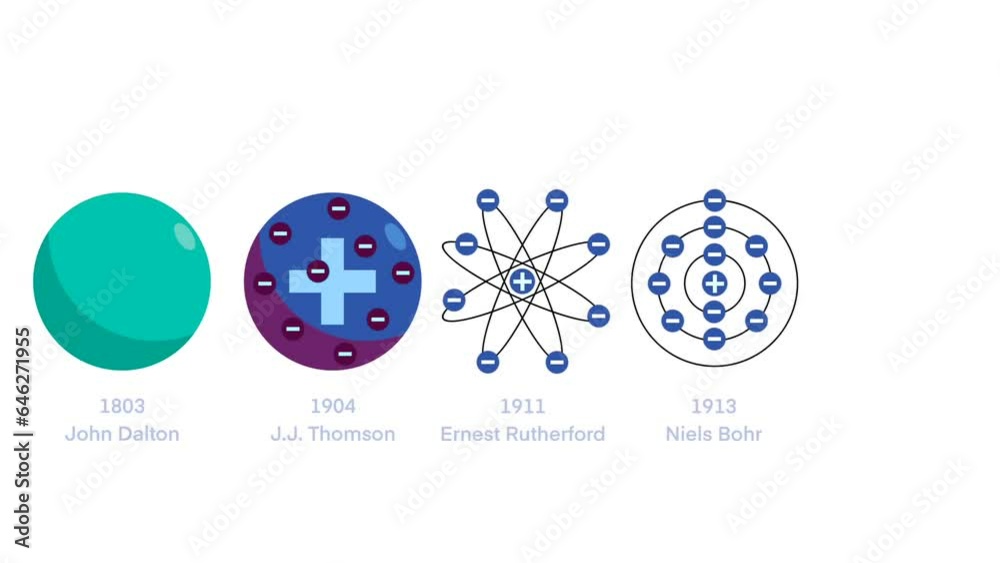 1803
John Dalton

1904
J.J. Thomson

1911
Ernest Rutherford

1913
Niels Bohr

Adobe Stock | #646271955