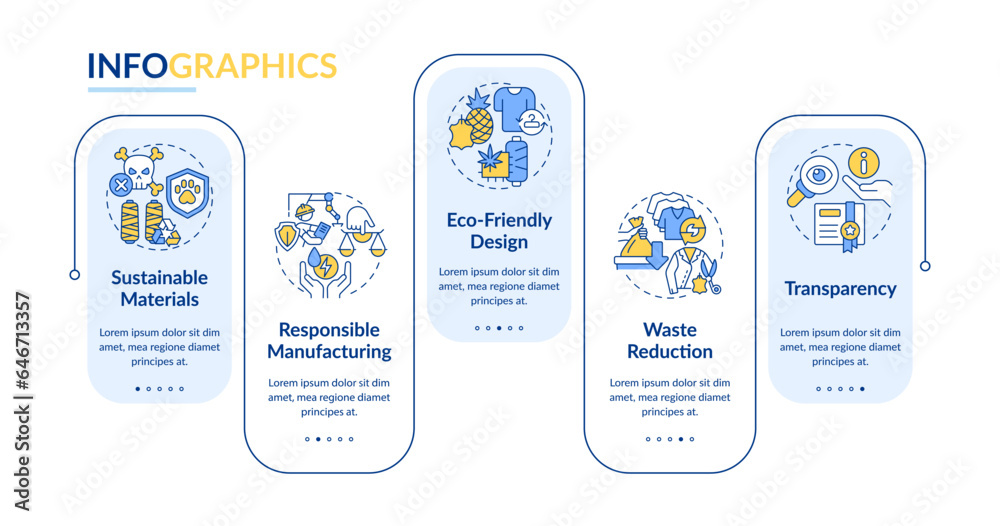 INFOGRAPHICS

Sustainable Materials

Lorem ipsum dolor sit dim amet, mea regione diamet principes at.

Responsible Manufacturing

Lorem ipsum dolor sit dim amet, mea regione diamet principes at.

Eco-Friendly Design

Lorem ipsum dolor sit dim amet, mea regione diamet principes at.

Waste Reduction

Lorem ipsum dolor sit dim amet, mea regione diamet principes at.

Transparency

Lorem ipsum dolor sit dim amet, mea regione diamet principes at.

Adobe Stock | #646713357