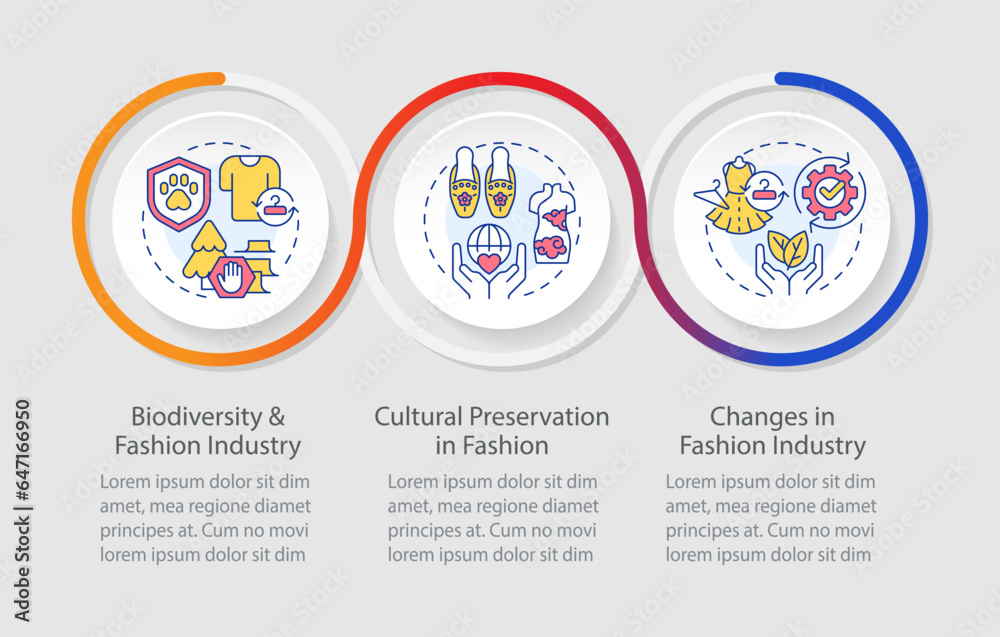 Biodiversity & Fashion Industry

Lorem ipsum dolor sit dim amet, mea regione diamet principes at. Cum no movi lorem ipsum dolor sit dim

Cultural Preservation in Fashion

Lorem ipsum dolor sit dim amet, mea regione diamet principes at. Cum no movi lorem ipsum dolor sit dim

Changes in Fashion Industry

Lorem ipsum dolor sit dim amet, mea regione diamet principes at. Cum no movi lorem ipsum dolor sit dim

Adobe Stock | #647166950