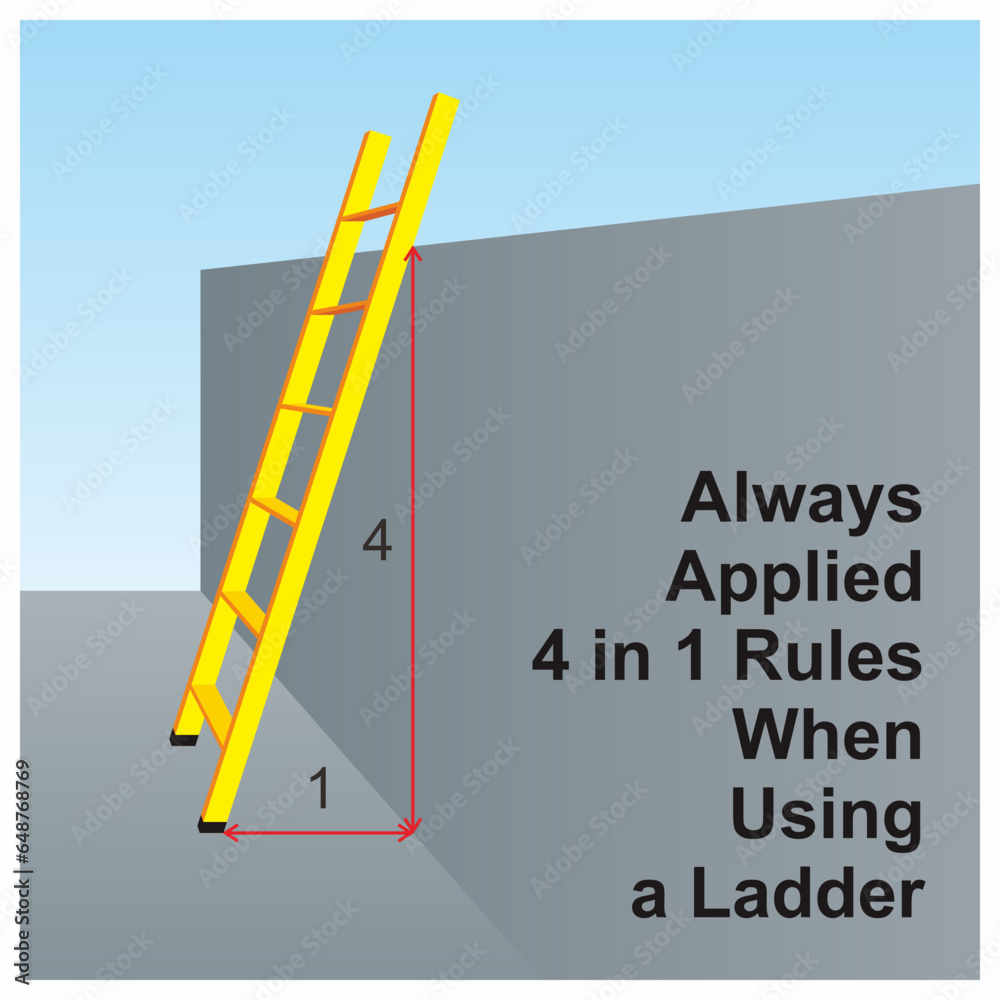 4

1

Always Applied 4 in 1 Rules When Using a Ladder

Adobe Stock | #648768769