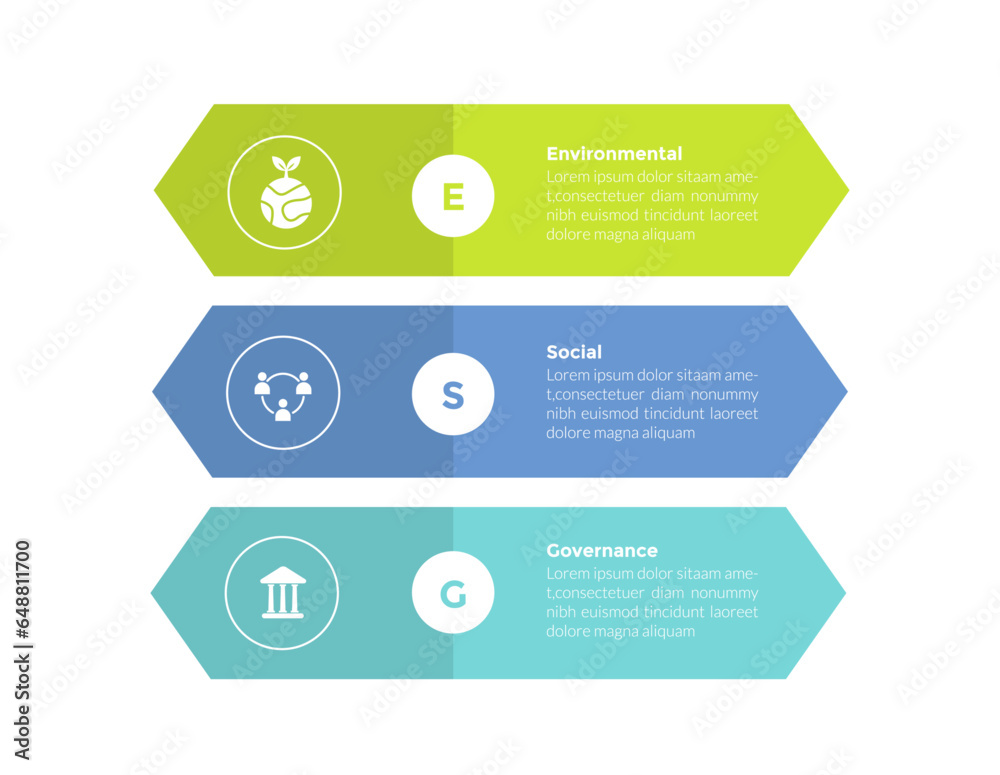 E

Environmental
Lorem ipsum dolor sitaam amet,consectetuer diam nonummy nibh euismod tincidunt laoreet dolore magna aliquam

S

Social
Lorem ipsum dolor sitaam amet,consectetuer diam nonummy nibh euismod tincidunt laoreet dolore magna aliquam

G

Governance
Lorem ipsum dolor sitaam amet,consectetuer diam nonummy nibh euismod tincidunt laoreet dolore magna aliquam

Adobe Stock | #648811700