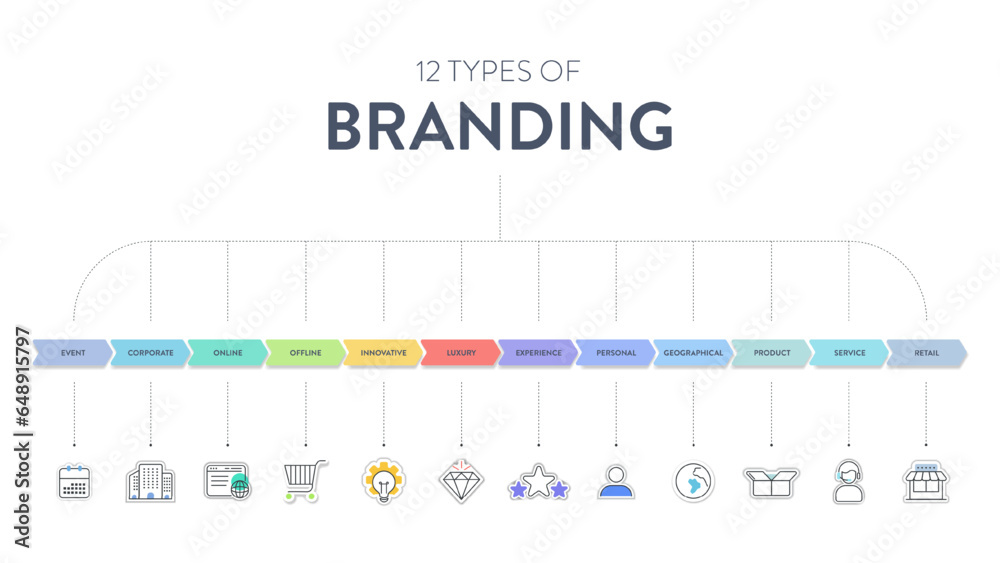 12 TYPES OF
BRANDING

EVENT
CORPORATE
ONLINE
OFFLINE
INNOVATIVE
LUXURY
EXPERIENCE
PERSONAL
GEOGRAPHICAL
PRODUCT
SERVICE
RETAIL

Adobe Stock | #648915797