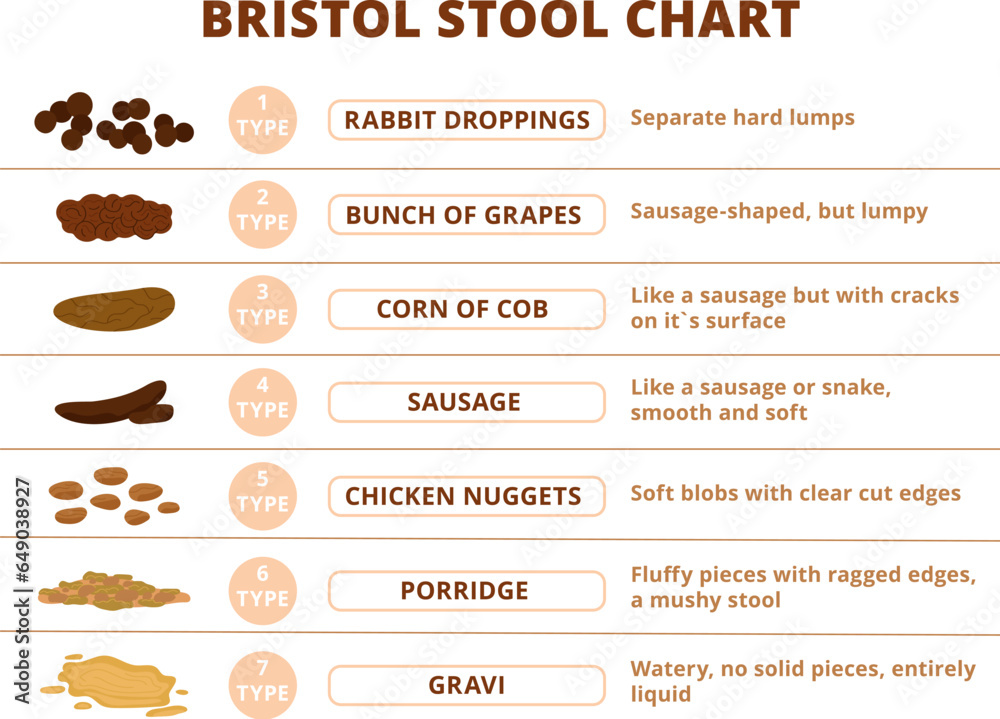 BRISTOL STOOL CHART

1 TYPE
RABBIT DROPPINGS
Separate hard lumps

2 TYPE
BUNCH OF GRAPES
Sausage-shaped, but lumpy

3 TYPE
CORN OF COB
Like a sausage but with cracks on it`s surface

4 TYPE
SAUSAGE
Like a sausage or snake, smooth and soft

5 TYPE
CHICKEN NUGGETS
Soft blobs with clear cut edges

6 TYPE
PORRIDGE
Fluffy pieces with ragged edges, a mushy stool

7 TYPE
GRAVI
Watery, no solid pieces, entirely liquid

Adobe Stock | #649038927