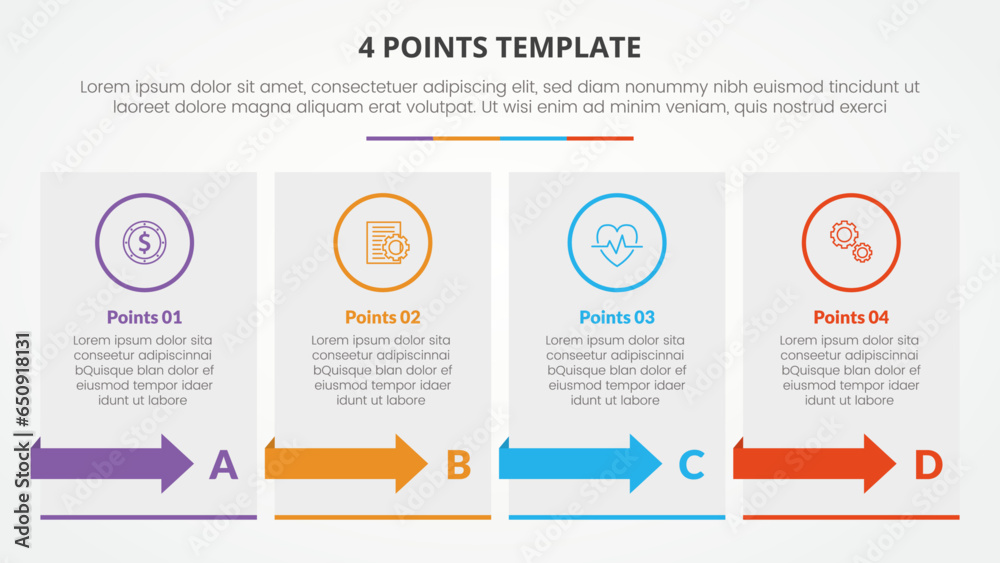 4 POINTS TEMPLATE

Lorem ipsum dolor sit amet, consectetuer adipiscing elit, sed diam nonummy nibh euismod tincidunt ut laoreet dolore magna aliquam erat volutpat. Ut wisi enim ad minim veniam, quis nostrud exerci

Points 01

Lorem ipsum dolor sita conseetur adipiscinnai bQuisque blan dolor ef eiusmod tempor idaer idunt ut labore

A

Points 02

Lorem ipsum dolor sita conseetur adipiscinnai bQuisque blan dolor ef eiusmod tempor idaer idunt ut labore

B

Points 03

Lorem ipsum dolor sita conseetur adipiscinnai bQuisque blan dolor ef eiusmod tempor idaer idunt ut labore

C

Points 04

Lorem ipsum dolor sita conseetur adipiscinnai bQuisque blan dolor ef eiusmod tempor idaer idunt ut labore

D

Adobe Stock | #650918131