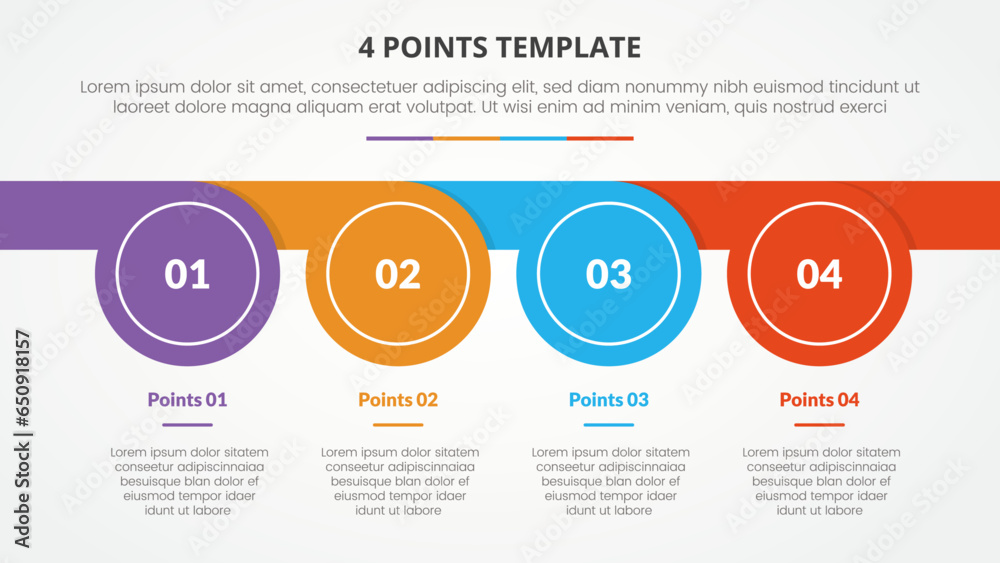 4 POINTS TEMPLATE

Lorem ipsum dolor sit amet, consectetuer adipiscing elit, sed diam nonummy nibh euismod tincidunt ut laoreet dolore magna aliquam erat volutpat. Ut wisi enim ad minim veniam, quis nostrud exerci

01

02

03

04

Points 01

Lorem ipsum dolor sitatem conseetur adipiscinnaiaa besuisque blan dolor ef eiusmod tempor idaer idunt ut labore

Points 02

Lorem ipsum dolor sitatem conseetur adipiscinnaiaa besuisque blan dolor ef eiusmod tempor idaer idunt ut labore

Points 03

Lorem ipsum dolor sitatem conseetur adipiscinnaiaa besuisque blan dolor ef eiusmod tempor idaer idunt ut labore

Points 04

Lorem ipsum dolor sitatem conseetur adipiscinnaiaa besuisque blan dolor ef eiusmod tempor idaer idunt ut labore

Adobe Stock | #650918157