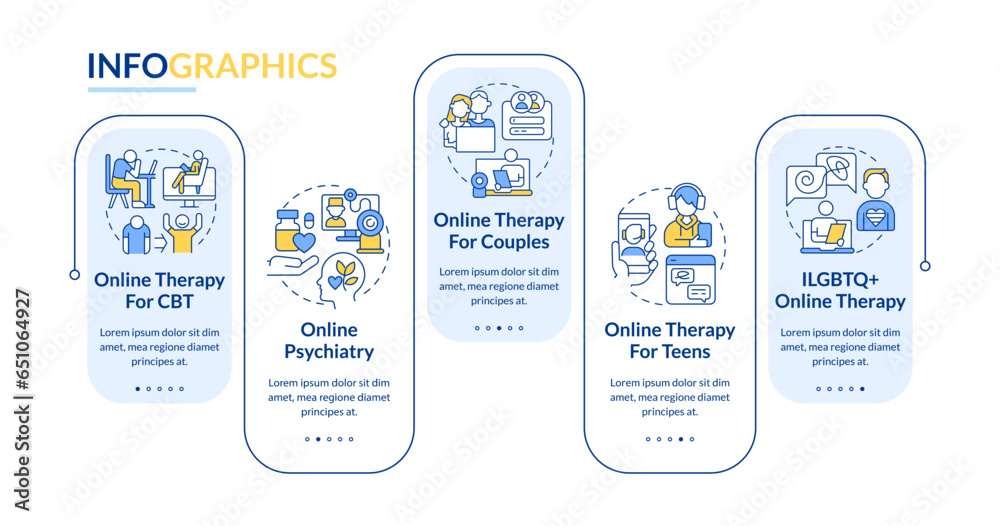 INFOGRAPHICS

Online Therapy For CBT

Lorem ipsum dolor sit dim amet, mea regione diamet principes at.

Online Psychiatry

Lorem ipsum dolor sit dim amet, mea regione diamet principes at.

Online Therapy For Couples

Lorem ipsum dolor sit dim amet, mea regione diamet principes at.

Online Therapy For Teens

Lorem ipsum dolor sit dim amet, mea regione diamet principes at.

ILGBTQ+ Online Therapy

Lorem ipsum dolor sit dim amet, mea regione diamet principes at.

Adobe Stock | #651064927