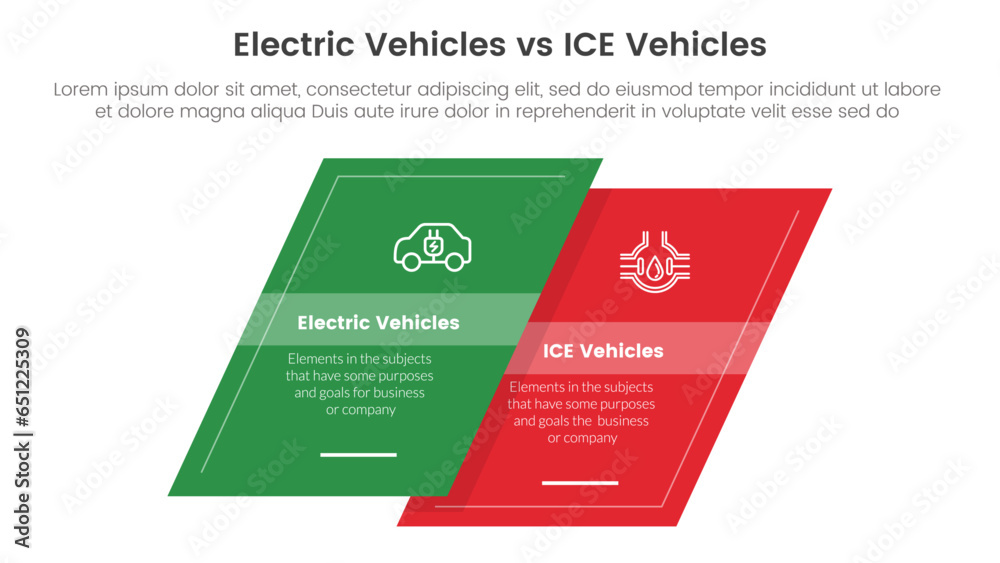 Electric Vehicles vs ICE Vehicles

Lorem ipsum dolor sit amet, consectetur adipiscing elit, sed do eiusmod tempor incididunt ut labore et dolore magna aliqua Duis aute irure dolor in reprehenderit in voluptate velit esse sed do

Electric Vehicles

Elements in the subjects that have some purposes and goals for business or company

ICE Vehicles

Elements in the subjects that have some purposes and goals the business or company

Adobe Stock | #651225309