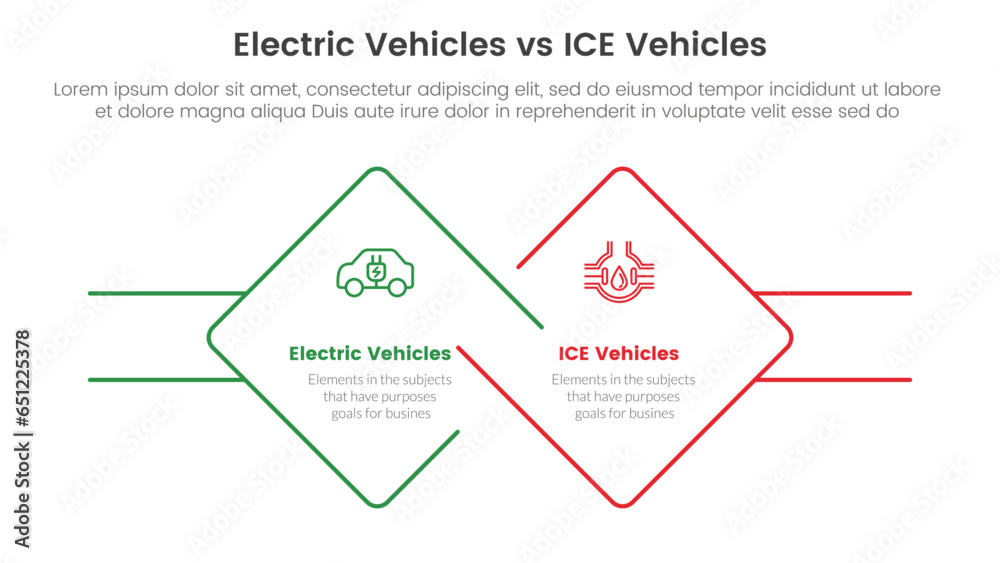 Electric Vehicles vs ICE Vehicles

Lorem ipsum dolor sit amet, consectetur adipiscing elit, sed do eiusmod tempor incididunt ut labore et dolore magna aliqua Duis aute irure dolor in reprehenderit in voluptate velit esse sed do

Electric Vehicles

Elements in the subjects that have purposes goals for busines

ICE Vehicles

Elements in the subjects that have purposes goals for busines

Adobe Stock | #651225378