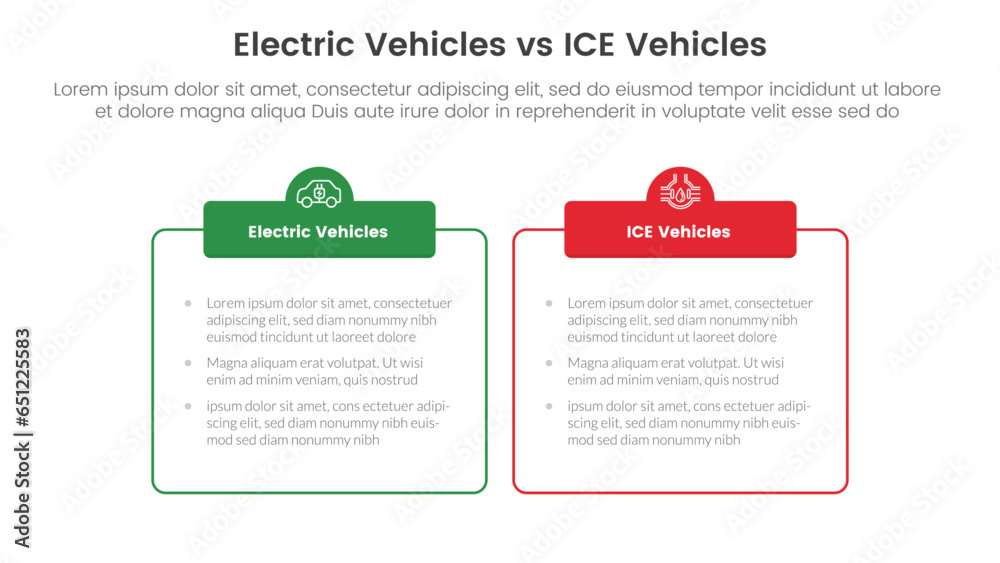 Electric Vehicles vs ICE Vehicles

Lorem ipsum dolor sit amet, consectetur adipiscing elit, sed do eiusmod tempor incididunt ut labore et dolore magna aliqua Duis aute irure dolor in reprehenderit in voluptate velit esse sed do

Electric Vehicles

- Lorem ipsum dolor sit amet, consectetuer adipiscing elit, sed diam nonummy nibh euismod tincidunt ut laoreet dolore
- Magna aliquam erat volutpat. Ut wisi enim ad minim veniam, quis nostrud
- ipsum dolor sit amet, cons ectetuer adipiscing elit, sed diam nonummy nibh euismod sed diam nonummy nibh

ICE Vehicles

- Lorem ipsum dolor sit amet, consectetuer adipiscing elit, sed diam nonummy nibh euismod tincidunt ut laoreet dolore
- Magna aliquam erat volutpat. Ut wisi enim ad minim veniam, quis nostrud
- ipsum dolor sit amet, cons ectetuer adipiscing elit, sed diam nonummy nibh euismod sed diam nonummy nibh

Adobe Stock | #651225583