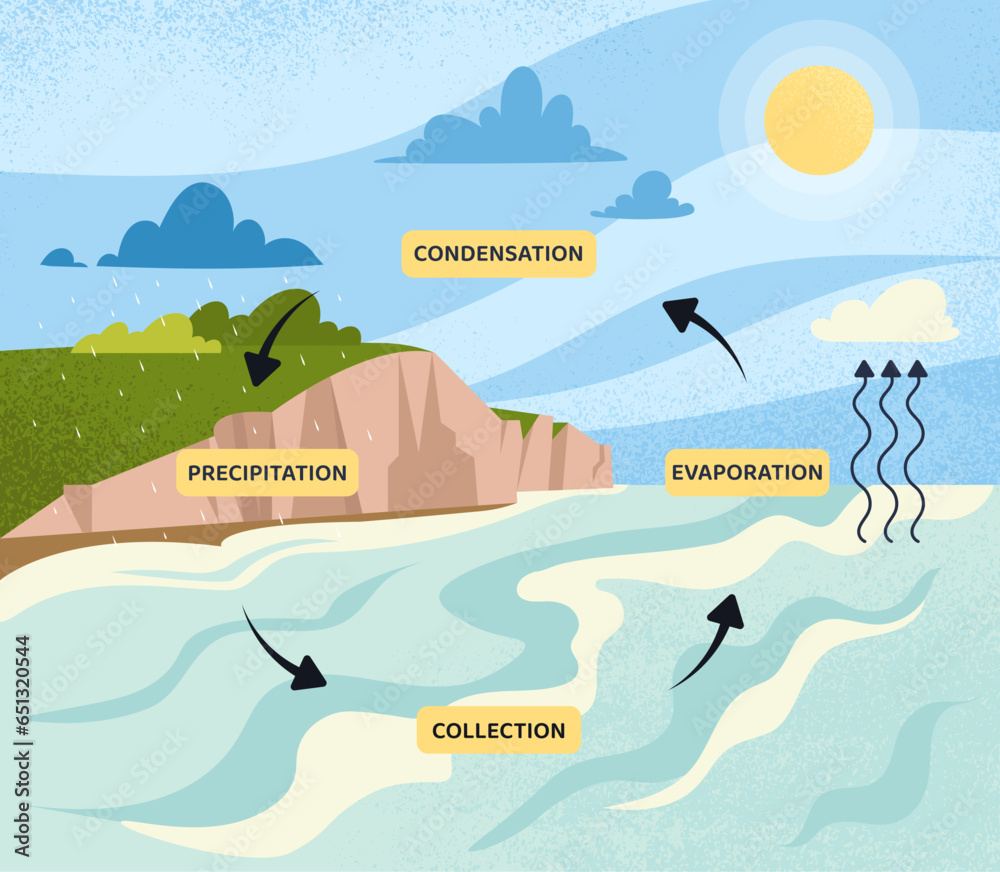 CONDENSATION

PRECIPITATION

EVAPORATION

COLLECTION

Adobe Stock | #651320544