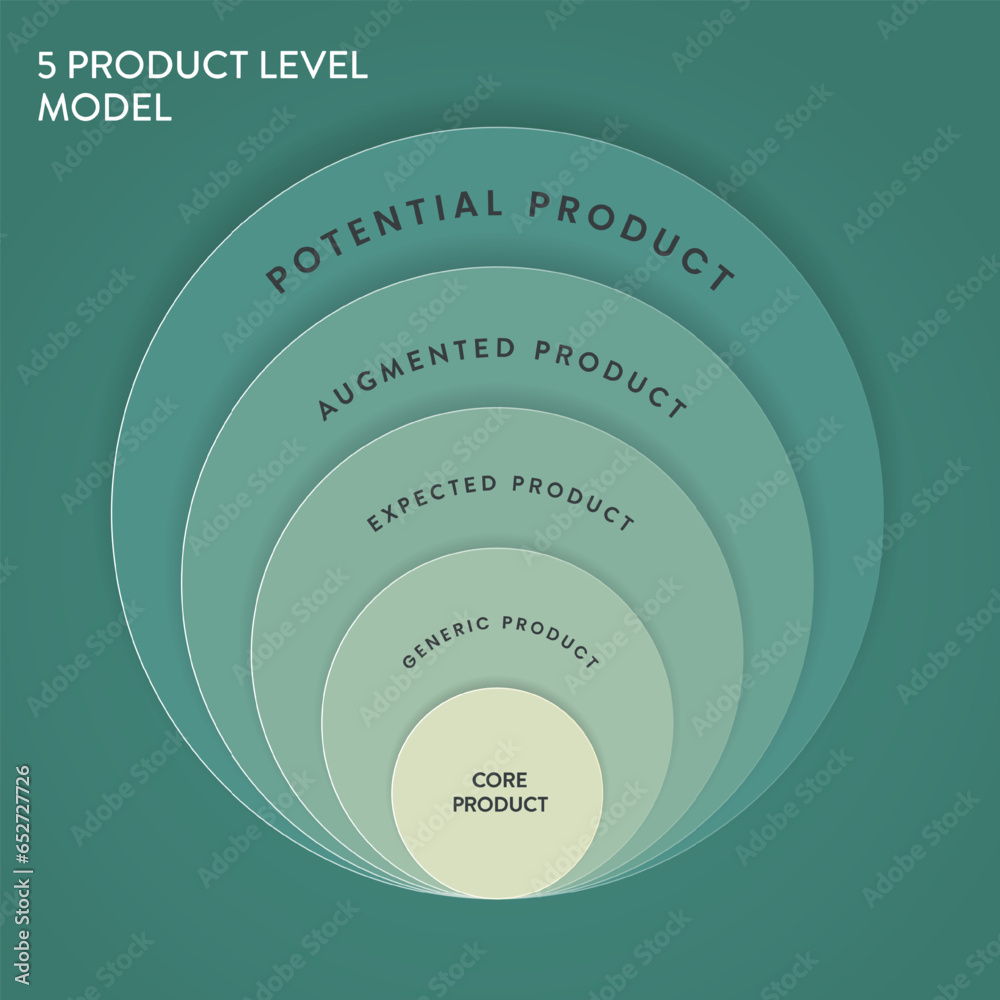 5 PRODUCT LEVEL MODEL

POTENTIAL PRODUCT

AUGMENTED PRODUCT

EXPECTED PRODUCT

GENERIC PRODUCT

CORE PRODUCT

Adobe Stock | #652727726