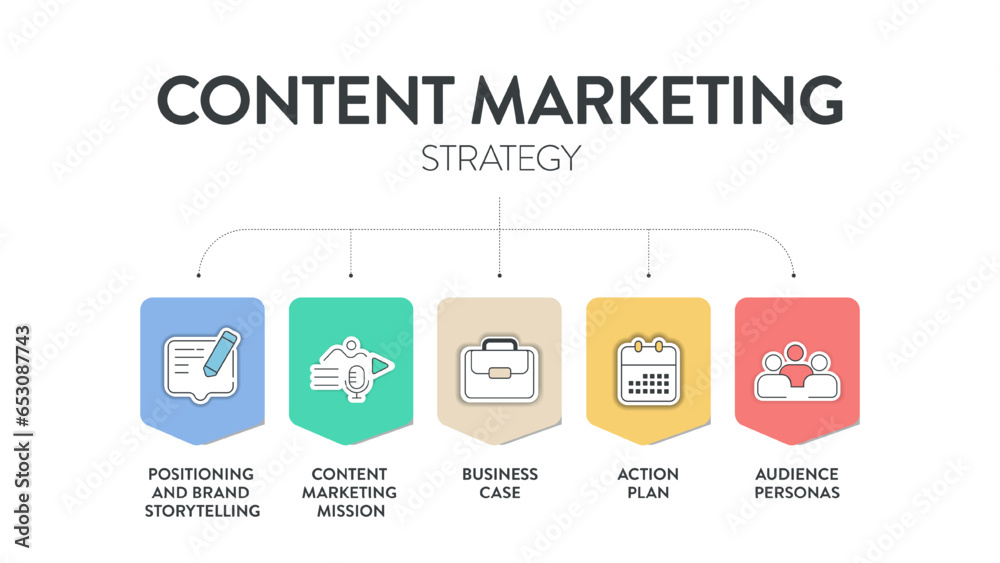 CONTENT MARKETING
STRATEGY

POSITIONING AND BRAND STORYTELLING

CONTENT MARKETING MISSION

BUSINESS CASE

ACTION PLAN

AUDIENCE PERSONAS

Adobe Stock | #653087743