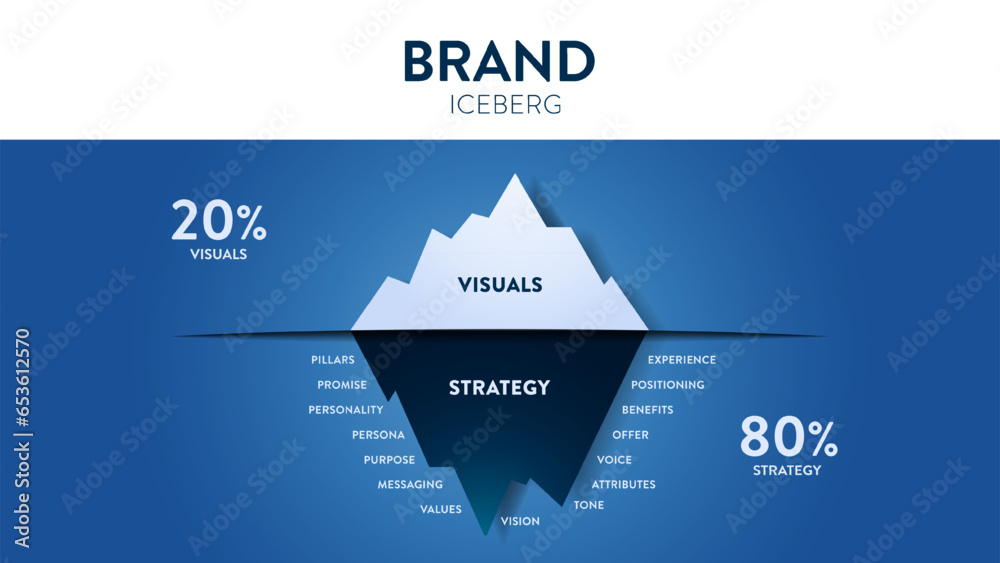 BRAND
ICEBERG

20%
VISUALS

VISUALS

STRATEGY

PILLARS
PROMISE
PERSONALITY
PERSONA
PURPOSE
MESSAGING
VALUES
VISION

EXPERIENCE
POSITIONING
BENEFITS
OFFER
VOICE
ATTRIBUTES
TONE

80%
STRATEGY

Adobe Stock | #653612570