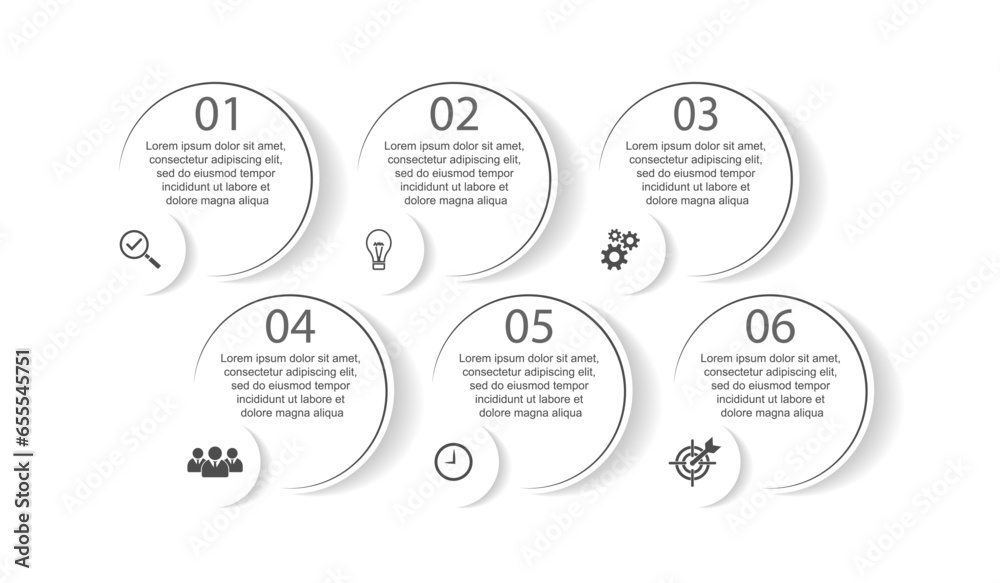 01
Lorem ipsum dolor sit amet, consectetur adipiscing elit, sed do eiusmod tempor incididunt ut labore et dolore magna aliqua

02
Lorem ipsum dolor sit amet, consectetur adipiscing elit, sed do eiusmod tempor incididunt ut labore et dolore magna aliqua

03
Lorem ipsum dolor sit amet, consectetur adipiscing elit, sed do eiusmod tempor incididunt ut labore et dolore magna aliqua

04
Lorem ipsum dolor sit amet, consectetur adipiscing elit, sed do eiusmod tempor incididunt ut labore et dolore magna aliqua

05
Lorem ipsum dolor sit amet, consectetur adipiscing elit, sed do eiusmod tempor incididunt ut labore et dolore magna aliqua

06
Lorem ipsum dolor sit amet, consectetur adipiscing elit, sed do eiusmod tempor incididunt ut labore et dolore magna aliqua

Adobe Stock | #655545751