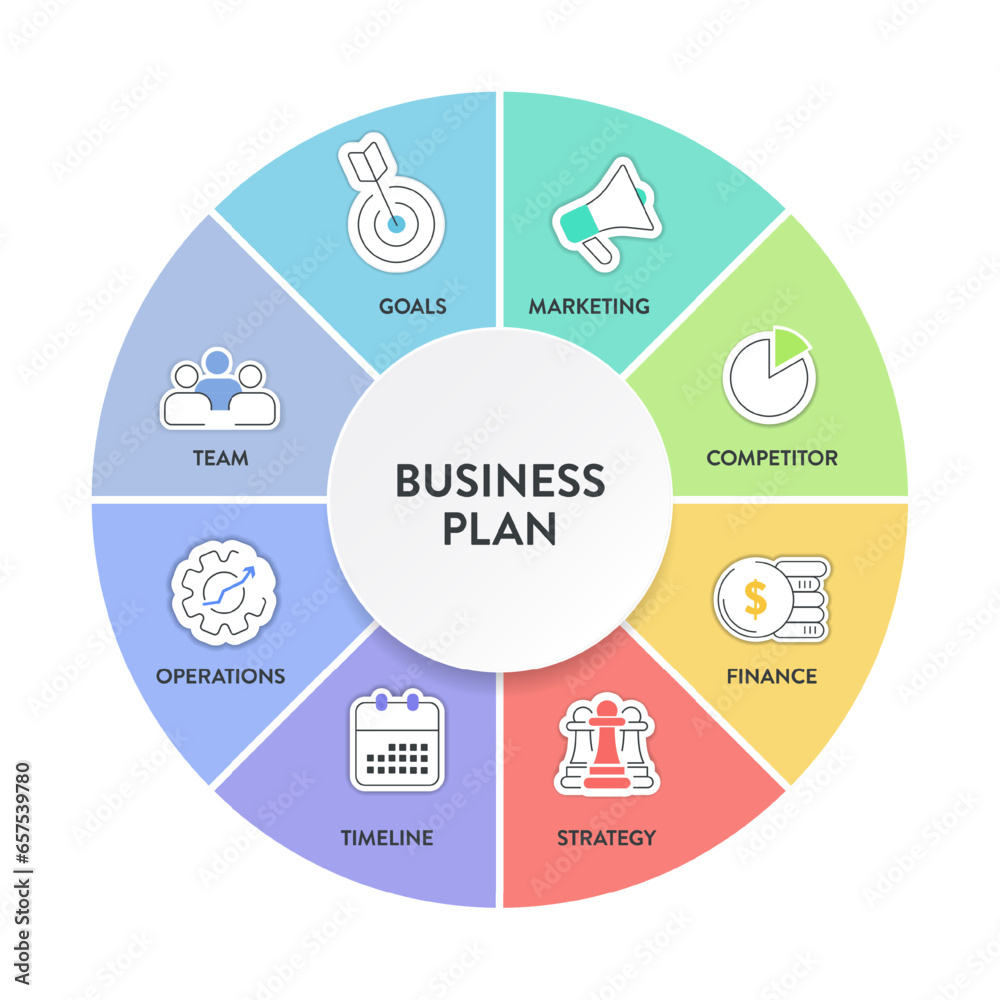 BUSINESS PLAN

GOALS

MARKETING

COMPETITOR

FINANCE

STRATEGY

TIMELINE

OPERATIONS

TEAM

Adobe Stock | #657539780