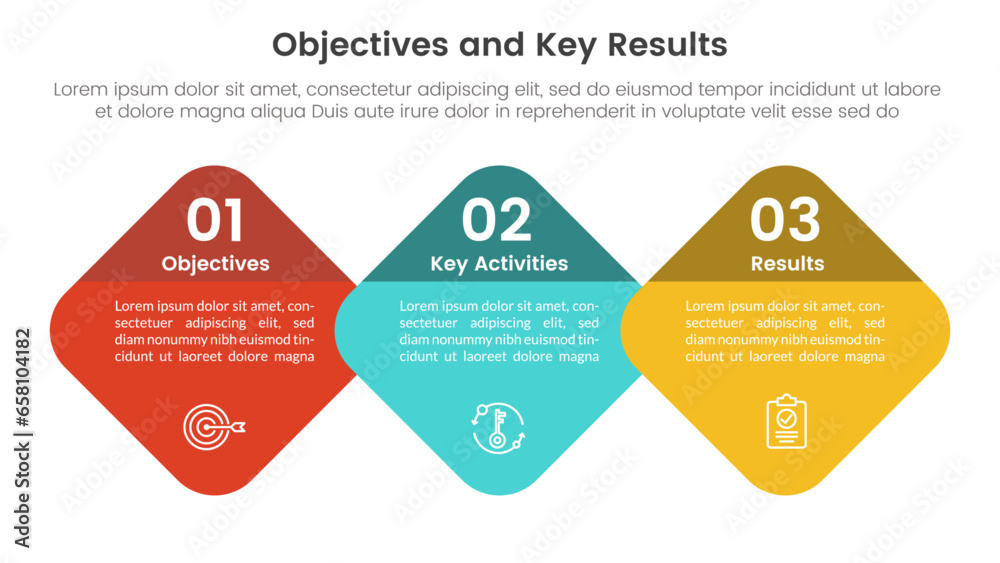 Objectives and Key Results

Lorem ipsum dolor sit amet, consectetur adipiscing elit, sed do eiusmod tempor incididunt ut labore et dolore magna aliqua Duis aute irure dolor in reprehenderit in voluptate velit esse sed do

01
Objectives
Lorem ipsum dolor sit amet, consectetuer adipiscing elit, sed diam nonummy nibh euismod tincidunt ut laoreet dolore magna

02
Key Activities
Lorem ipsum dolor sit amet, consectetuer adipiscing elit, sed diam nonummy nibh euismod tincidunt ut laoreet dolore magna

03
Results
Lorem ipsum dolor sit amet, consectetuer adipiscing elit, sed diam nonummy nibh euismod tincidunt ut laoreet dolore magna

Adobe Stock | #658104182