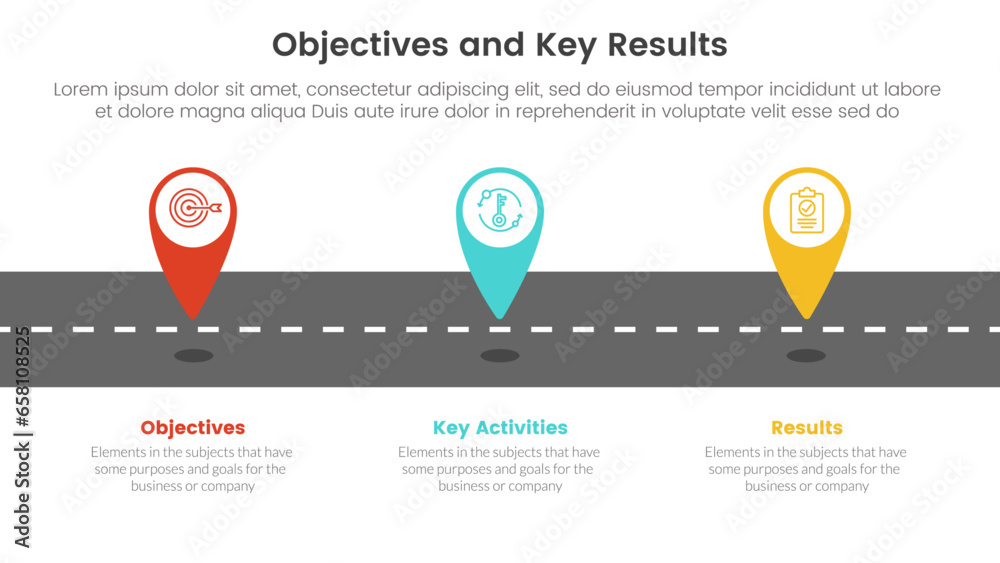 Objectives and Key Results

Lorem ipsum dolor sit amet, consectetur adipiscing elit, sed do eiusmod tempor incididunt ut labore et dolore magna aliqua Duis aute irure dolor in reprehenderit in voluptate velit esse sed do

Objectives
Elements in the subjects that have some purposes and goals for the business or company

Key Activities
Elements in the subjects that have some purposes and goals for the business or company

Results
Elements in the subjects that have some purposes and goals for the business or company

Adobe Stock | #658108525