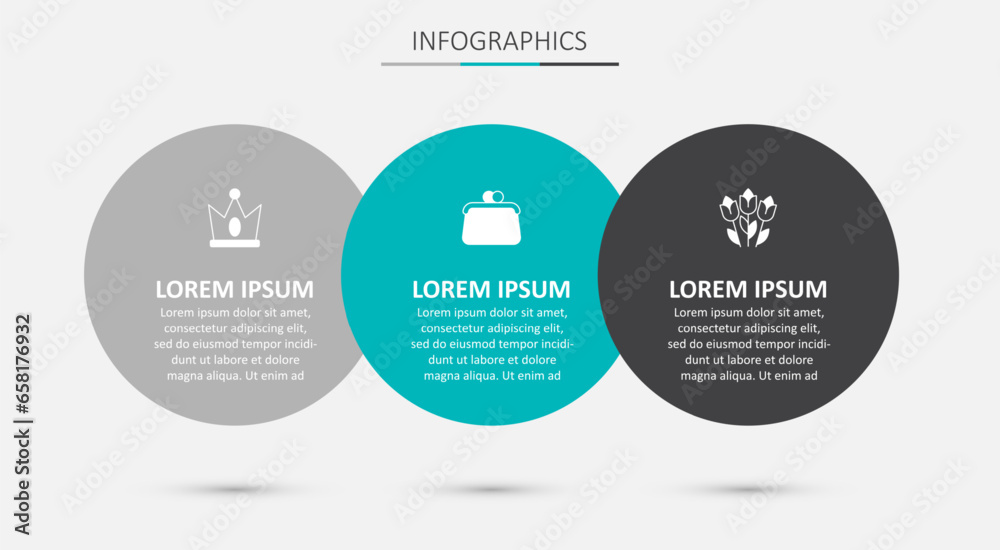 INFOGRAPHICS

LOREM IPSUM
Lorem ipsum dolor sit amet, consectetur adipiscing elit, sed do eiusmod tempor incididunt ut labore et dolore magna aliqua. Ut enim ad

LOREM IPSUM
Lorem ipsum dolor sit amet, consectetur adipiscing elit, sed do eiusmod tempor incididunt ut labore et dolore magna aliqua. Ut enim ad

LOREM IPSUM
Lorem ipsum dolor sit amet, consectetur adipiscing elit, sed do eiusmod tempor incididunt ut labore et dolore magna aliqua. Ut enim ad

Adobe Stock | #658176932