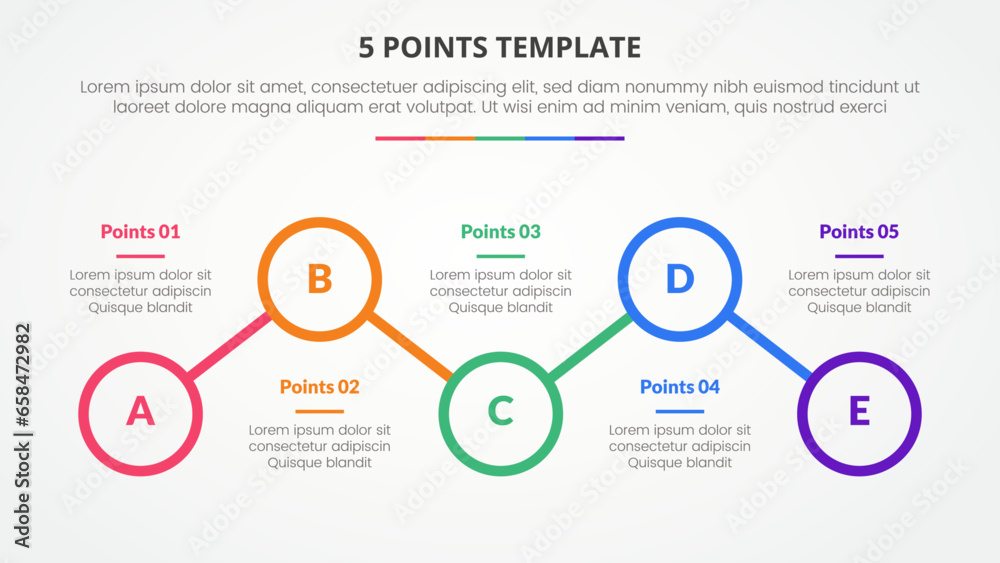 5 POINTS TEMPLATE

Lorem ipsum dolor sit amet, consectetuer adipiscing elit, sed diam nonummy nibh euismod tincidunt ut laoreet dolore magna aliquam erat volutpat. Ut wisi enim ad minim veniam, quis nostrud exerci

Points 01
Lorem ipsum dolor sit consectetur adipiscin Quisque blandit

B

Points 03
Lorem ipsum dolor sit consectetur adipiscin Quisque blandit

D

Points 05
Lorem ipsum dolor sit consectetur adipiscin Quisque blandit

A

Points 02
Lorem ipsum dolor sit consectetur adipiscin Quisque blandit

C

Points 04
Lorem ipsum dolor sit consectetur adipiscin Quisque blandit

E

Adobe Stock | #658472982