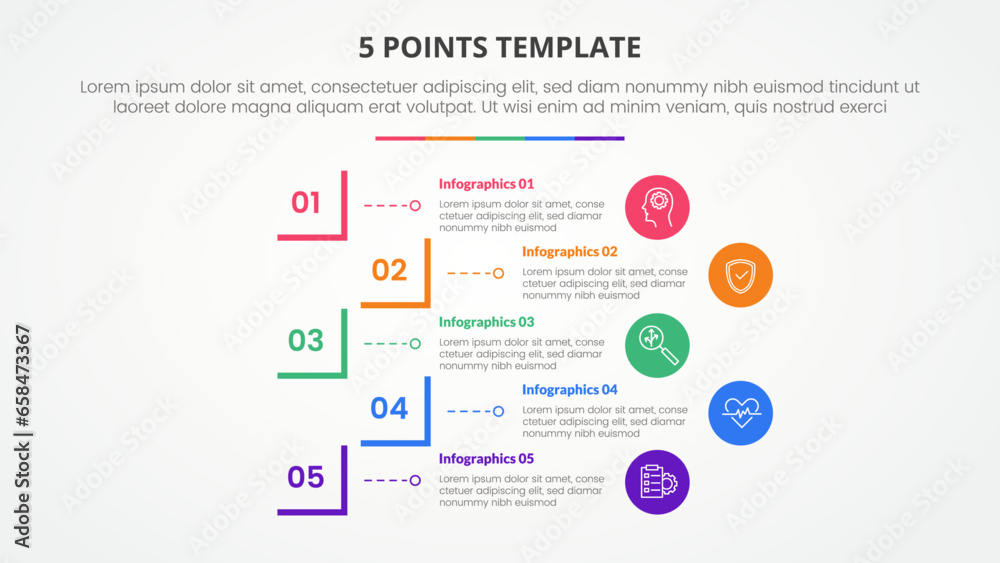 5 POINTS TEMPLATE

Lorem ipsum dolor sit amet, consectetuer adipiscing elit, sed diam nonummy nibh euismod tincidunt ut laoreet dolore magna aliquam erat volutpat. Ut wisi enim ad minim veniam, quis nostrud exerci

01

Infographics 01
Lorem ipsum dolor sit amet, conse ctetuer adipiscing elit, sed diamar nonummy nibh euismod

02

Infographics 02
Lorem ipsum dolor sit amet, conse ctetuer adipiscing elit, sed diamar nonummy nibh euismod

03

Infographics 03
Lorem ipsum dolor sit amet, conse ctetuer adipiscing elit, sed diamar nonummy nibh euismod

04

Infographics 04
Lorem ipsum dolor sit amet, conse ctetuer adipiscing elit, sed diamar nonummy nibh euismod

05

Infographics 05
Lorem ipsum dolor sit amet, conse ctetuer adipiscing elit, sed diamar nonummy nibh euismod

Adobe Stock | #658473367