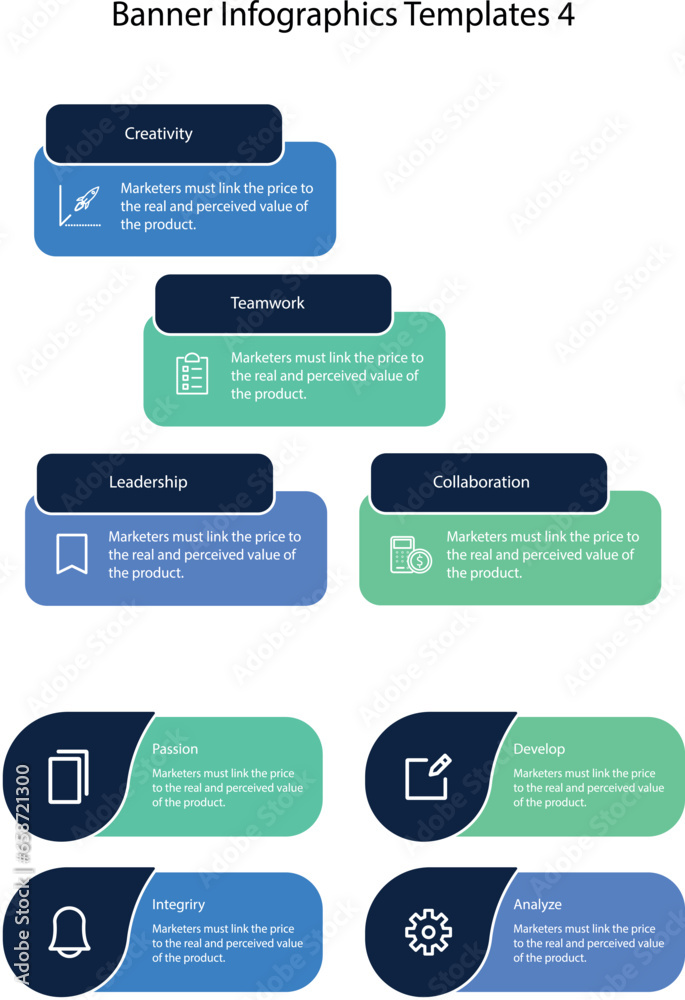 Banner Infographics Templates 4

Creativity

Marketers must link the price to the real and perceived value of the product.

Teamwork

Marketers must link the price to the real and perceived value of the product.

Leadership

Marketers must link the price to the real and perceived value of the product.

Collaboration

Marketers must link the price to the real and perceived value of the product.

Passion

Marketers must link the price to the real and perceived value of the product.

Develop

Marketers must link the price to the real and perceived value of the product.

Integriry

Marketers must link the price to the real and perceived value of the product.

Analyze

Marketers must link the price to the real and perceived value of the product.

Adobe Stock | #658721300