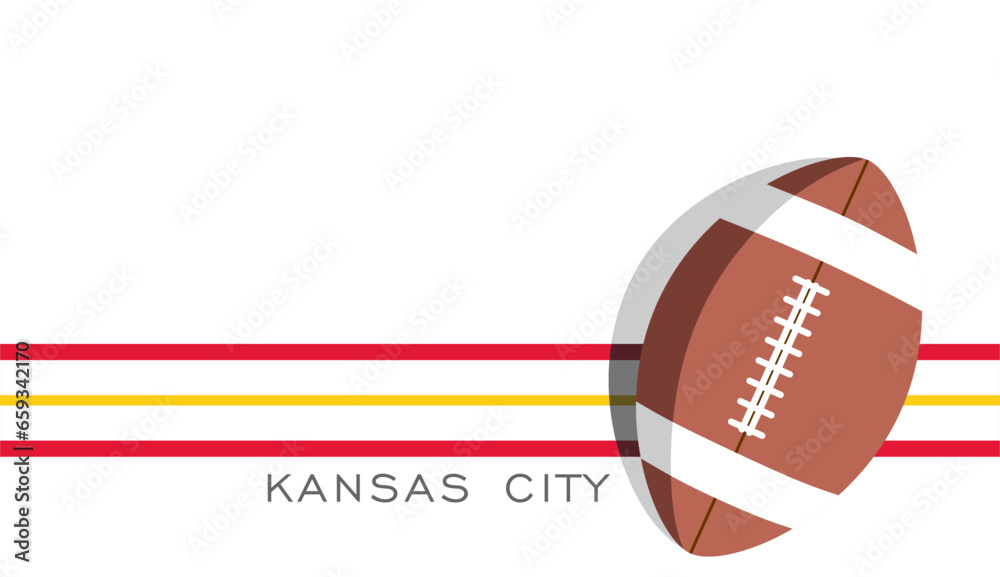 KANSAS CITY

Adobe Stock | #659342170