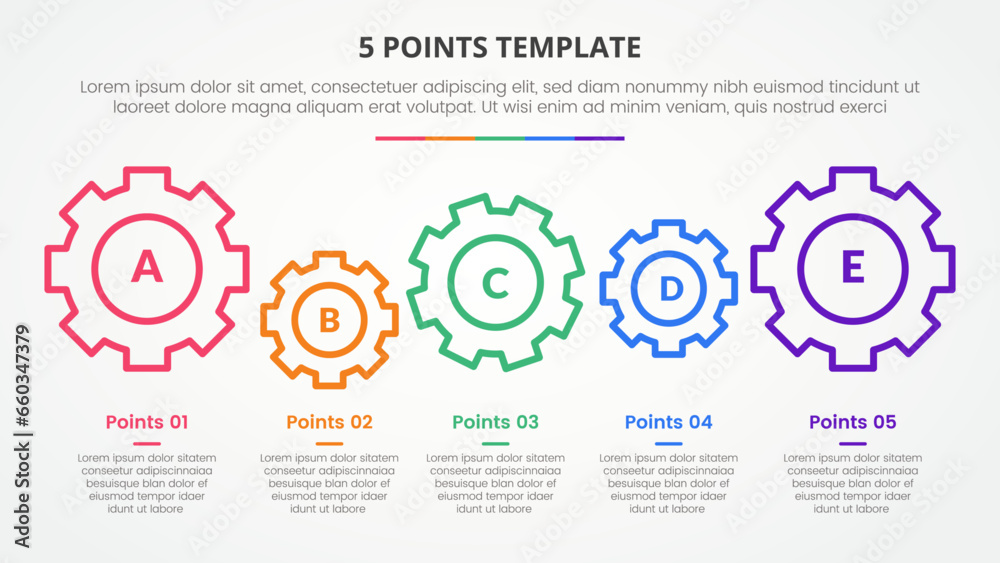 5 POINTS TEMPLATE

Lorem ipsum dolor sit amet, consectetuer adipiscing elit, sed diam nonummy nibh euismod tincidunt ut laoreet dolore magna aliquam erat volutpat. Ut wisi enim ad minim veniam, quis nostrud exerci

A

B

C

D

E

Points 01

Lorem ipsum dolor sitatem conseetur adipiscinnaiaa besuisque blan dolor ef eiusmod tempor idaer idunt ut labore

Points 02

Lorem ipsum dolor sitatem conseetur adipiscinnaiaa besuisque blan dolor ef eiusmod tempor idaer idunt ut labore

Points 03

Lorem ipsum dolor sitatem conseetur adipiscinnaiaa besuisque blan dolor ef eiusmod tempor idaer idunt ut labore

Points 04

Lorem ipsum dolor sitatem conseetur adipiscinnaiaa besuisque blan dolor ef eiusmod tempor idaer idunt ut labore

Points 05

Lorem ipsum dolor sitatem conseetur adipiscinnaiaa besuisque blan dolor ef eiusmod tempor idaer idunt ut labore

Adobe Stock | #660347379