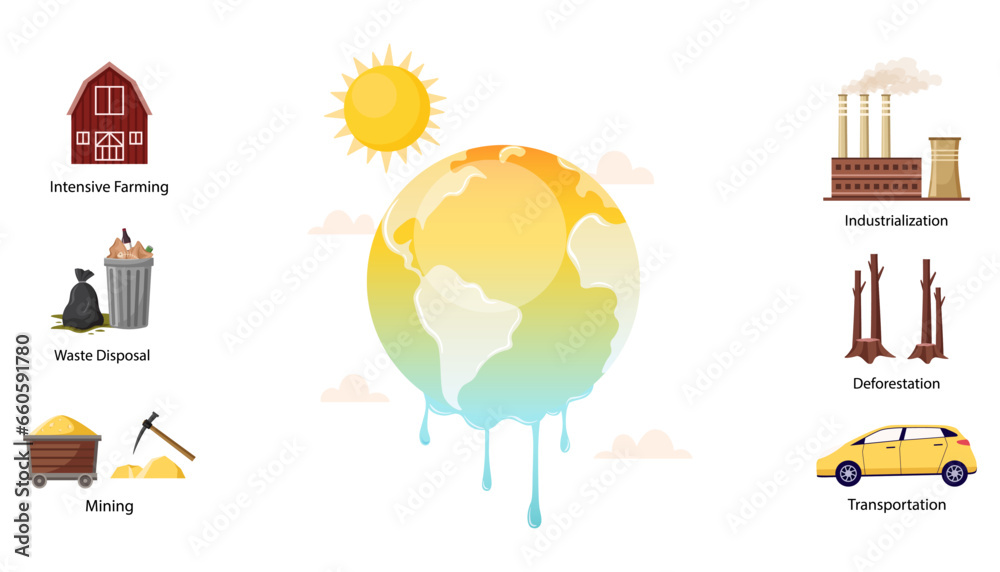 Intensive Farming

Waste Disposal

Mining

Industrialization

Deforestation

Transportation

Adobe Stock | #660591780