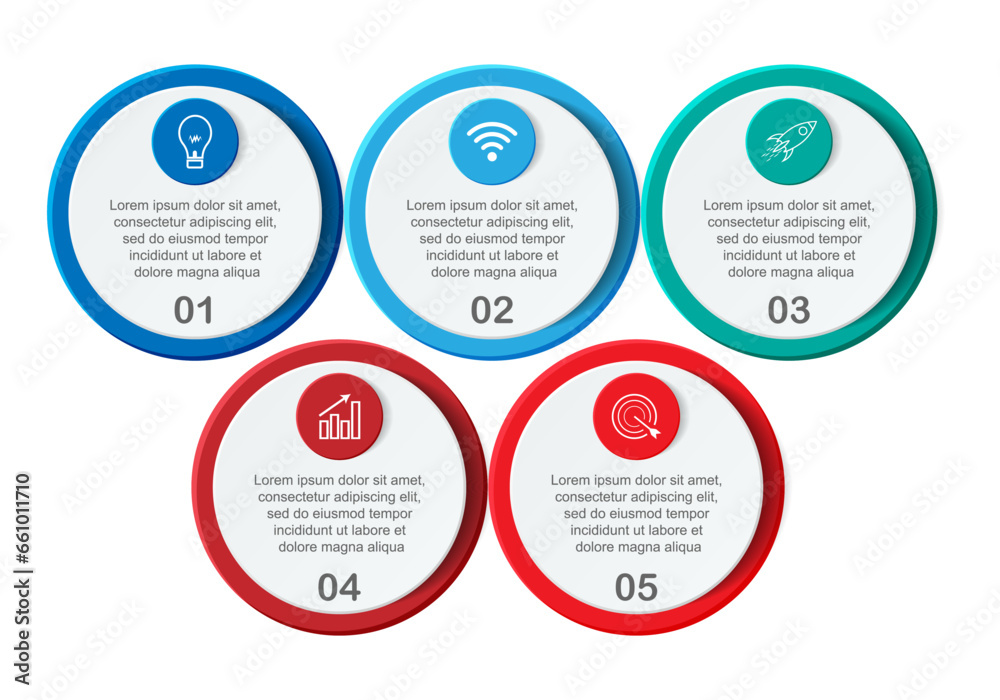 Lorem ipsum dolor sit amet, consectetur adipiscing elit, sed do eiusmod tempor incididunt ut labore et dolore magna aliqua

01

Lorem ipsum dolor sit amet, consectetur adipiscing elit, sed do eiusmod tempor incididunt ut labore et dolore magna aliqua

02

Lorem ipsum dolor sit amet, consectetur adipiscing elit, sed do eiusmod tempor incididunt ut labore et dolore magna aliqua

03

Lorem ipsum dolor sit amet, consectetur adipiscing elit, sed do eiusmod tempor incididunt ut labore et dolore magna aliqua

04

Lorem ipsum dolor sit amet, consectetur adipiscing elit, sed do eiusmod tempor incididunt ut labore et dolore magna aliqua

05

Adobe Stock | #661011710