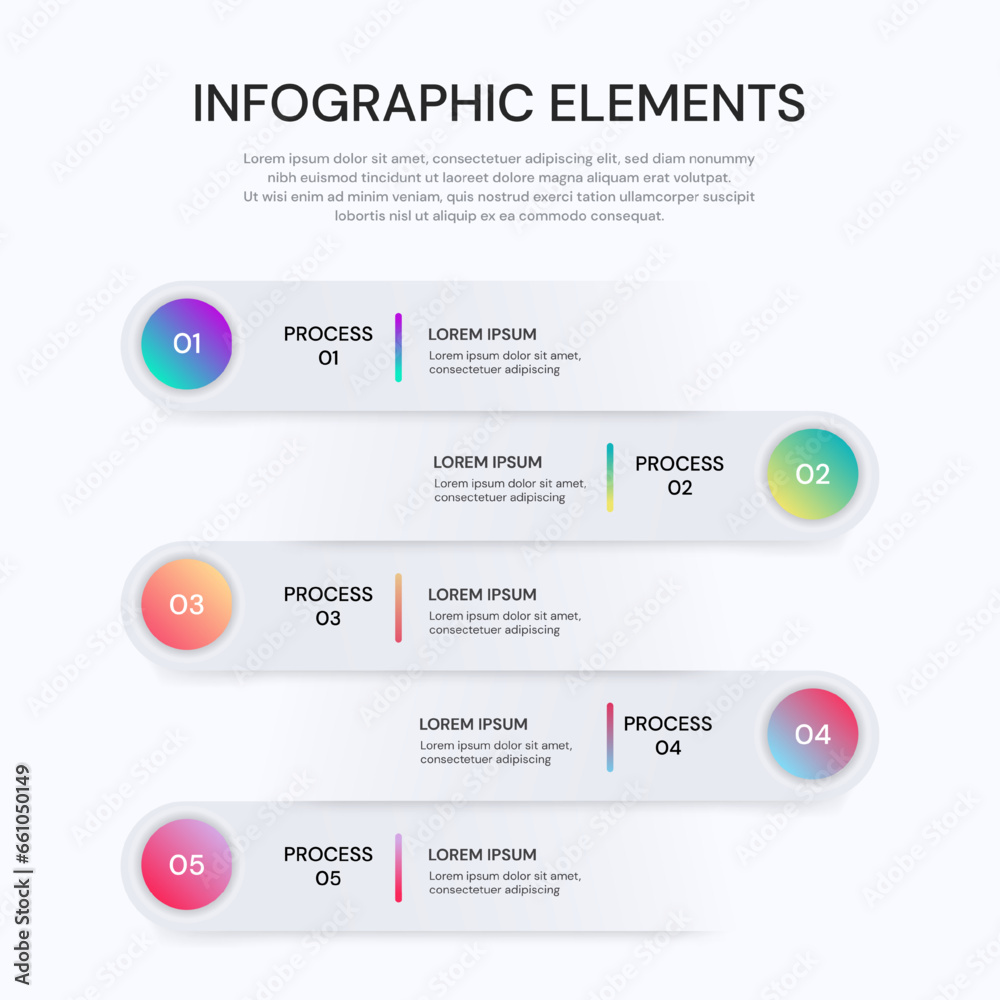 INFOGRAPHIC ELEMENTS

Lorem ipsum dolor sit amet, consectetuer adipiscing elit, sed diam nonummy nibh euismod tincidunt ut laoreet dolore magna aliquam erat volutpat. Ut wisi enim ad minim veniam, quis nostrud exerci tation ullamcorper suscipit lobortis nisl ut aliquip ex ea commodo consequat.

01
PROCESS 01
LOREM IPSUM
Lorem ipsum dolor sit amet, consectetuer adipiscing

LOREM IPSUM
Lorem ipsum dolor sit amet, consectetuer adipiscing
PROCESS 02
02

03
PROCESS 03
LOREM IPSUM
Lorem ipsum dolor sit amet, consectetuer adipiscing

LOREM IPSUM
Lorem ipsum dolor sit amet, consectetuer adipiscing
PROCESS 04
04

05
PROCESS 05
LOREM IPSUM
Lorem ipsum dolor sit amet, consectetuer adipiscing

Adobe Stock | #661050149