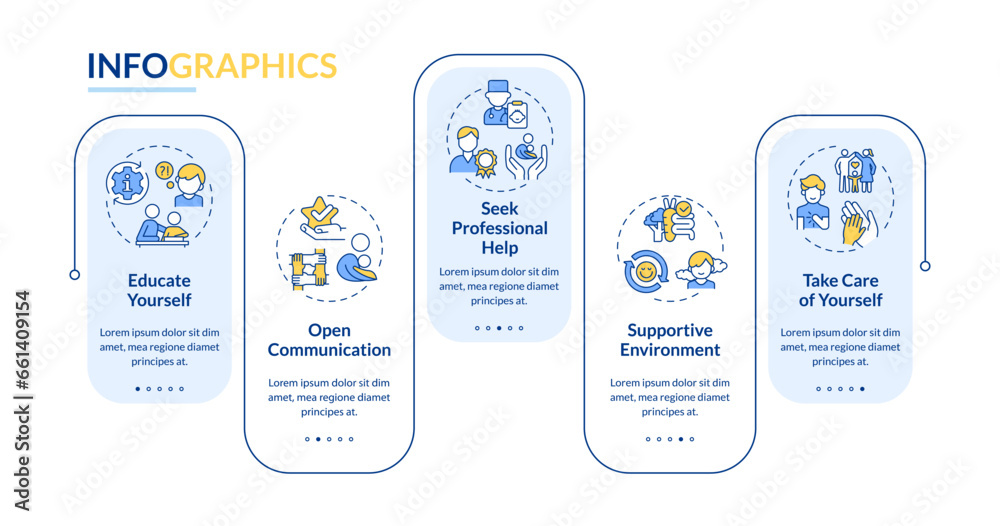 INFOGRAPHICS

Educate Yourself

Lorem ipsum dolor sit dim amet, mea regione diamet principes at.

Open Communication

Lorem ipsum dolor sit dim amet, mea regione diamet principes at.

Seek Professional Help

Lorem ipsum dolor sit dim amet, mea regione diamet principes at.

Supportive Environment

Lorem ipsum dolor sit dim amet, mea regione diamet principes at.

Take Care of Yourself

Lorem ipsum dolor sit dim amet, mea regione diamet principes at.

Adobe Stock | #661409154