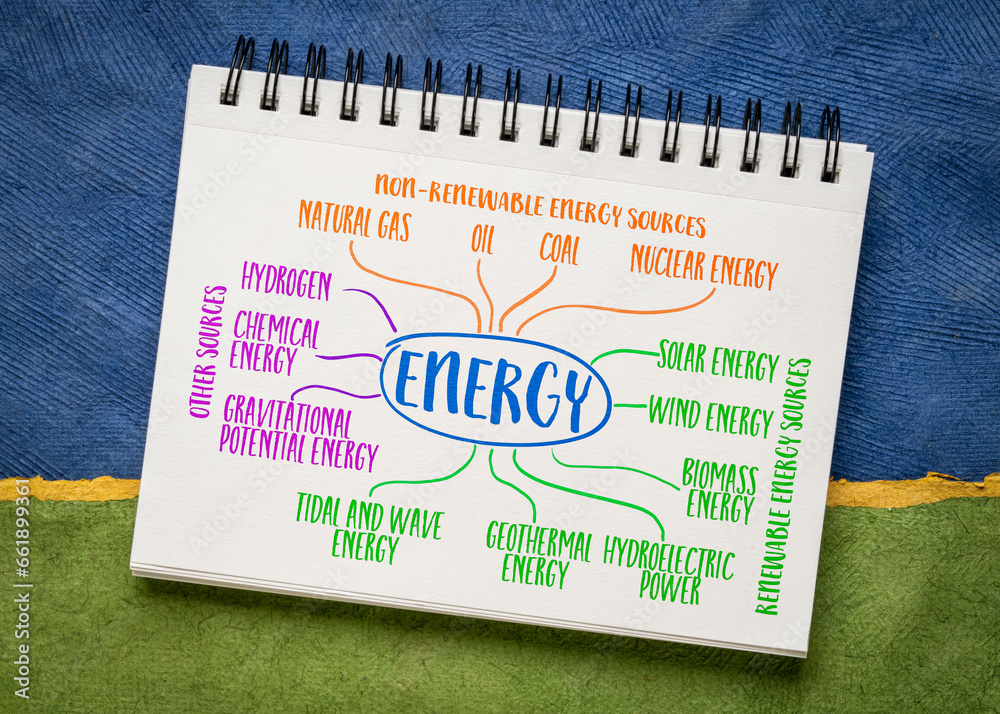 NON-RENEWABLE ENERGY SOURCES

NATURAL GAS

OIL

COAL

NUCLEAR ENERGY

OTHER SOURCES

HYDROGEN

CHEMICAL ENERGY

GRAVITATIONAL POTENTIAL ENERGY

ENERGY

SOLAR ENERGY

WIND ENERGY

BIOMASS ENERGY

RENEWABLE ENERGY SOURCES

TIDAL AND WAVE ENERGY

GEOTHERMAL ENERGY

HYDROELECTRIC POWER

Adobe Stock | #661899361