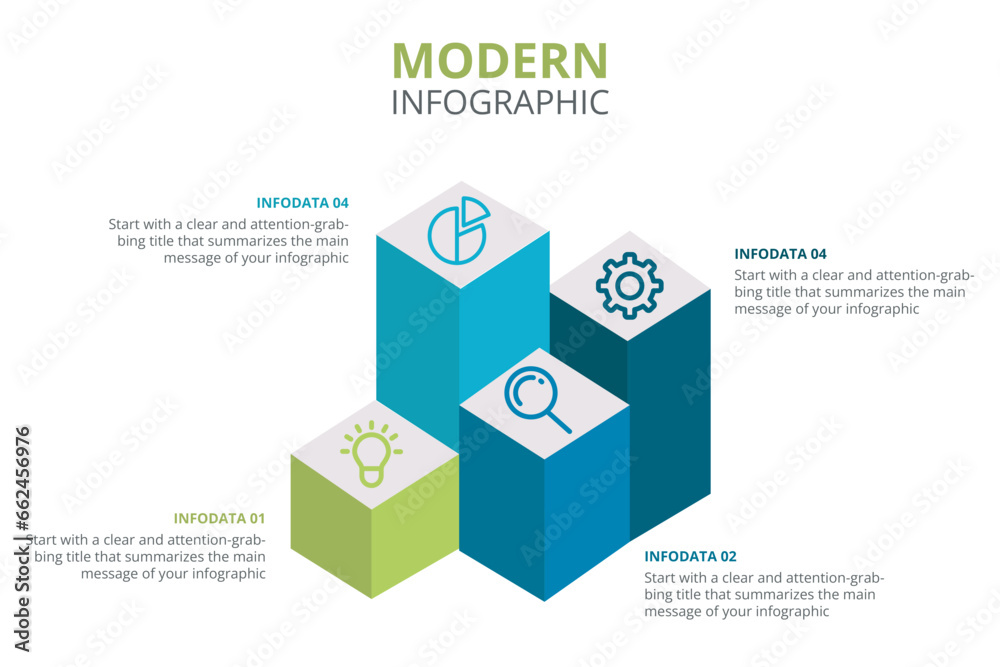 MODERN
INFOGRAPHIC

INFODATA 04
Start with a clear and attention-grabbing title that summarizes the main message of your infographic

INFODATA 04
Start with a clear and attention-grabbing title that summarizes the main message of your infographic

INFODATA 01
Start with a clear and attention-grabbing title that summarizes the main message of your infographic

INFODATA 02
Start with a clear and attention-grabbing title that summarizes the main message of your infographic

Adobe Stock | #662456976