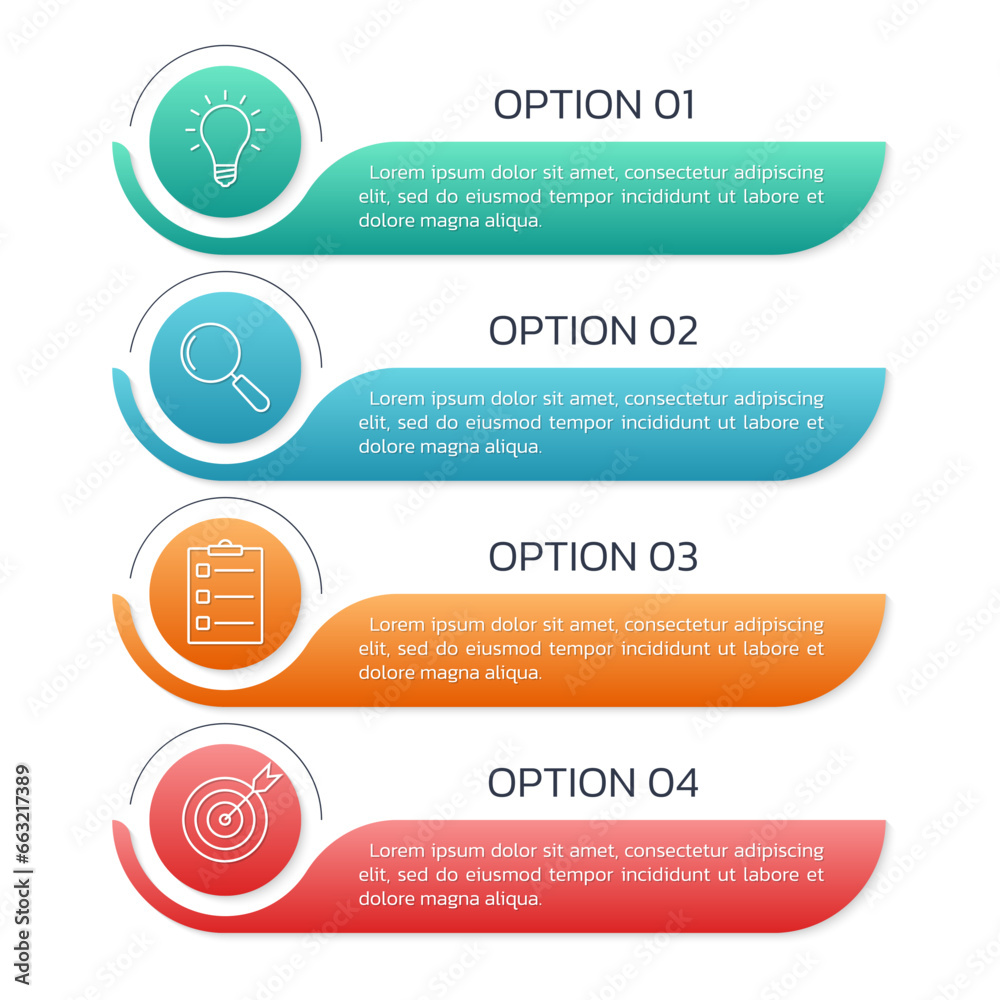 OPTION 01

Lorem ipsum dolor sit amet, consectetur adipiscing elit, sed do eiusmod tempor incididunt ut labore et dolore magna aliqua.

OPTION 02

Lorem ipsum dolor sit amet, consectetur adipiscing elit, sed do eiusmod tempor incididunt ut labore et dolore magna aliqua.

OPTION 03

Lorem ipsum dolor sit amet, consectetur adipiscing elit, sed do eiusmod tempor incididunt ut labore et dolore magna aliqua.

OPTION 04

Lorem ipsum dolor sit amet, consectetur adipiscing elit, sed do eiusmod tempor incididunt ut labore et dolore magna aliqua.

Adobe Stock | #663217389