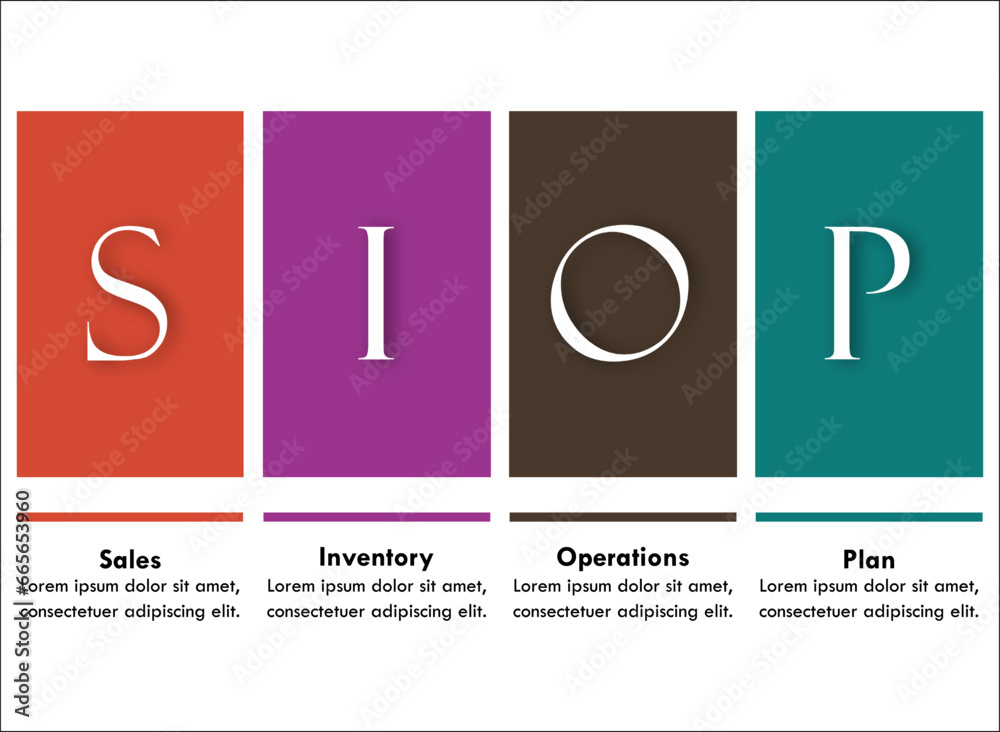 S
I
O
P

Sales
Lorem ipsum dolor sit amet, consectetuer adipiscing elit.

Inventory
Lorem ipsum dolor sit amet, consectetuer adipiscing elit.

Operations
Lorem ipsum dolor sit amet, consectetuer adipiscing elit.

Plan
Lorem ipsum dolor sit amet, consectetuer adipiscing elit.

Adobe Stock | #665653960