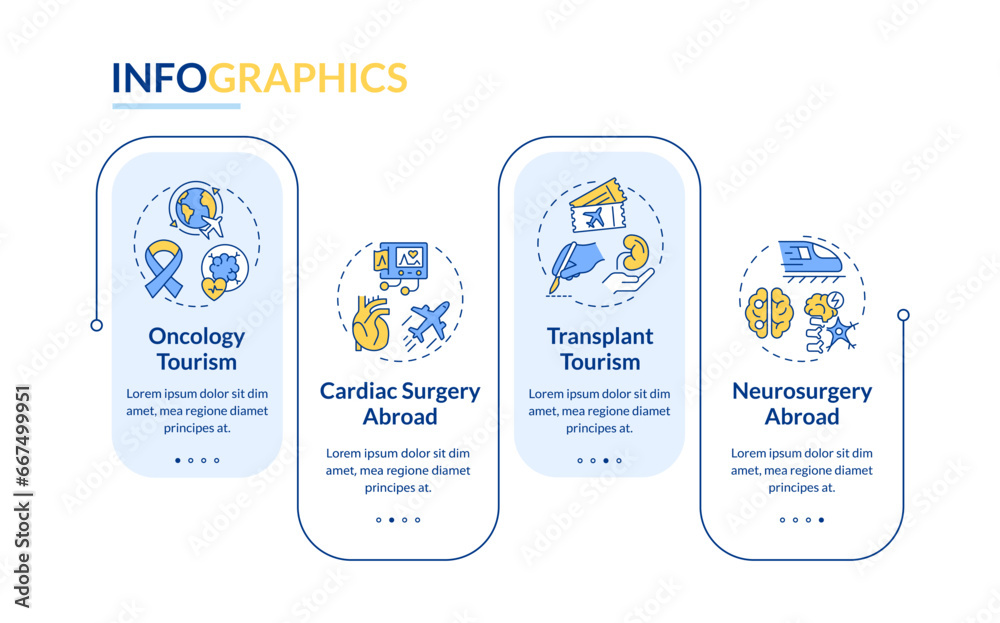 INFOGRAPHICS

Oncology Tourism

Lorem ipsum dolor sit dim amet, mea regione diamet principes at.

Cardiac Surgery Abroad

Lorem ipsum dolor sit dim amet, mea regione diamet principes at.

Transplant Tourism

Lorem ipsum dolor sit dim amet, mea regione diamet principes at.

Neurosurgery Abroad

Lorem ipsum dolor sit dim amet, mea regione diamet principes at.

Adobe Stock | #667499951