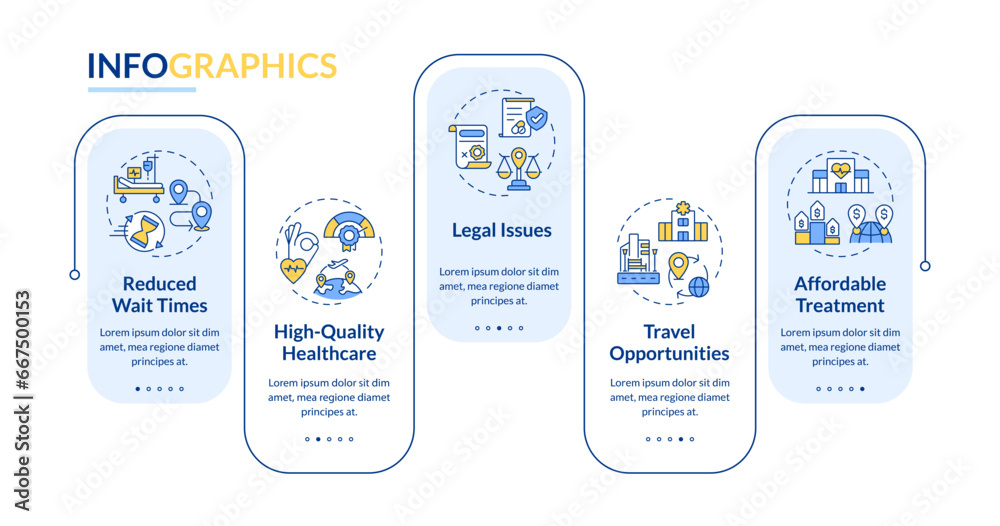 INFOGRAPHICS

Reduced Wait Times

Lorem ipsum dolor sit dim amet, mea regione diamet principes at.

High-Quality Healthcare

Lorem ipsum dolor sit dim amet, mea regione diamet principes at.

Legal Issues

Lorem ipsum dolor sit dim amet, mea regione diamet principes at.

Travel Opportunities

Lorem ipsum dolor sit dim amet, mea regione diamet principes at.

Affordable Treatment

Lorem ipsum dolor sit dim amet, mea regione diamet principes at.

Adobe Stock | #667500153