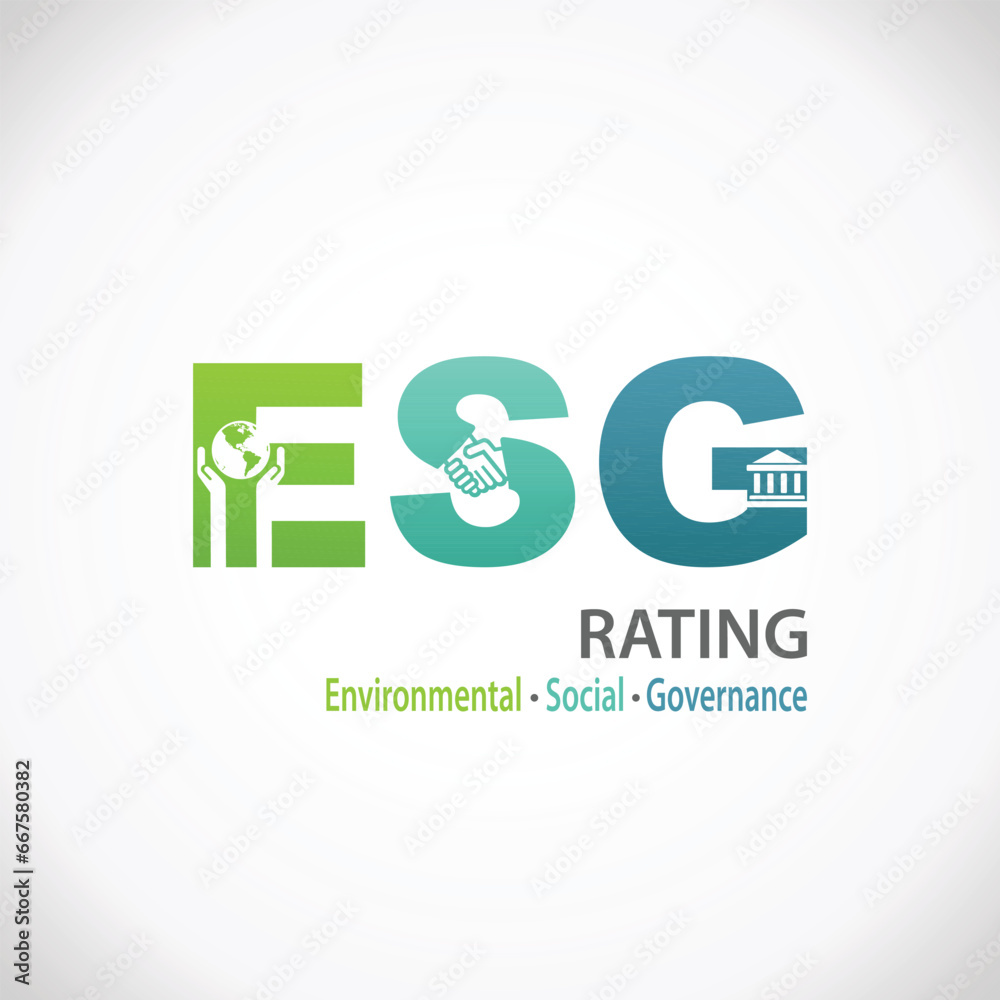 ESG
RATING
Environmental • Social • Governance

Adobe Stock | #667580382