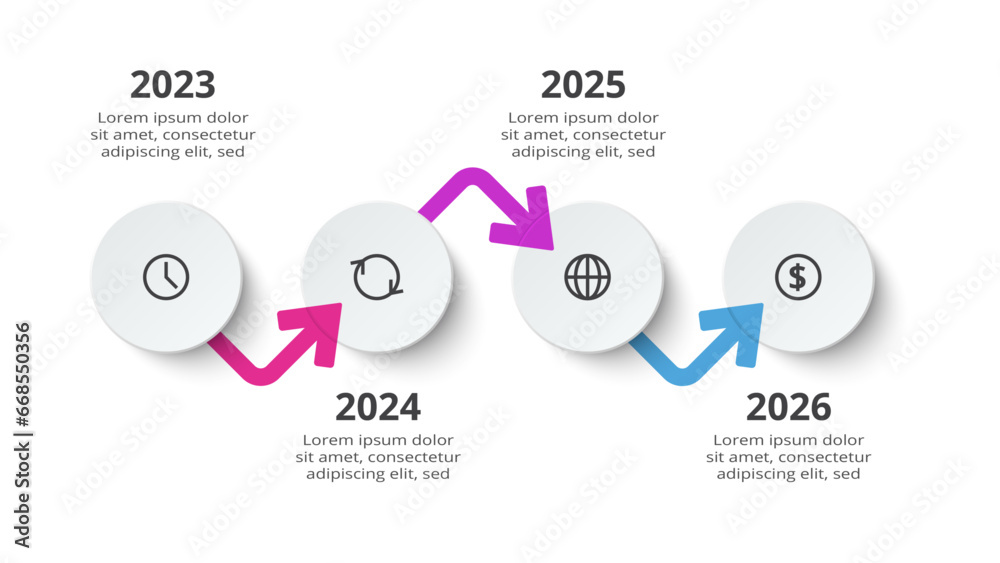 2023
Lorem ipsum dolor sit amet, consectetur adipiscing elit, sed

2025
Lorem ipsum dolor sit amet, consectetur adipiscing elit, sed

2024
Lorem ipsum dolor sit amet, consectetur adipiscing elit, sed

2026
Lorem ipsum dolor sit amet, consectetur adipiscing elit, sed

Adobe Stock | #668550356