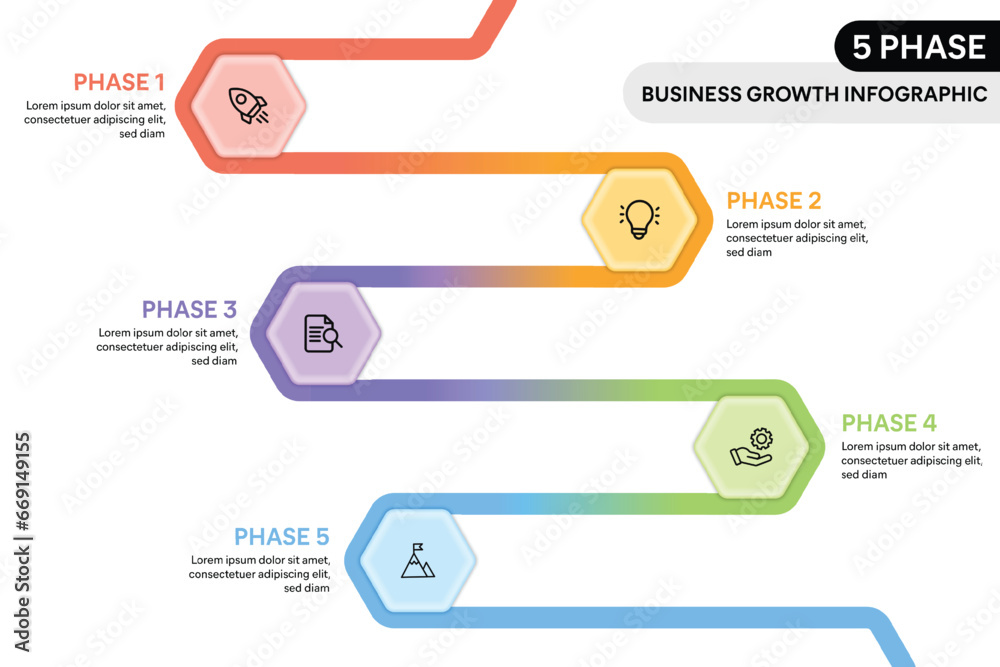 5 PHASE

BUSINESS GROWTH INFOGRAPHIC

PHASE 1
Lorem ipsum dolor sit amet, consectetuer adipiscing elit, sed diam

PHASE 2
Lorem ipsum dolor sit amet, consectetuer adipiscing elit, sed diam

PHASE 3
Lorem ipsum dolor sit amet, consectetuer adipiscing elit, sed diam

PHASE 4
Lorem ipsum dolor sit amet, consectetuer adipiscing elit, sed diam

PHASE 5
Lorem ipsum dolor sit amet, consectetuer adipiscing elit, sed diam

Adobe Stock | #669149155