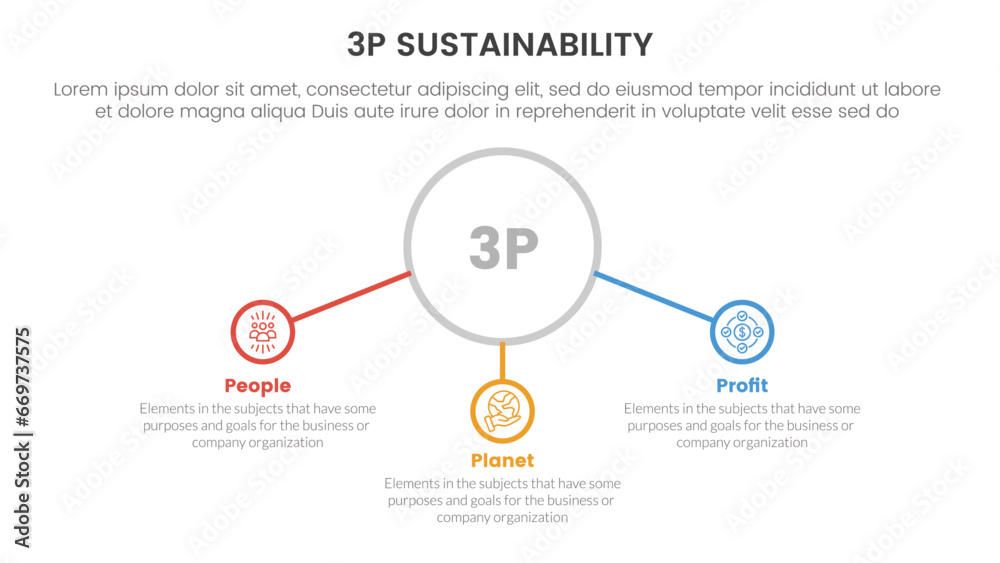 3P SUSTAINABILITY

Lorem ipsum dolor sit amet, consectetur adipiscing elit, sed do eiusmod tempor incididunt ut labore et dolore magna aliqua Duis aute irure dolor in reprehenderit in voluptate velit esse sed do

3P

People

Elements in the subjects that have some purposes and goals for the business or company organization

Planet

Elements in the subjects that have some purposes and goals for the business or company organization

Profit

Elements in the subjects that have some purposes and goals for the business or company organization

Adobe Stock | #669737575