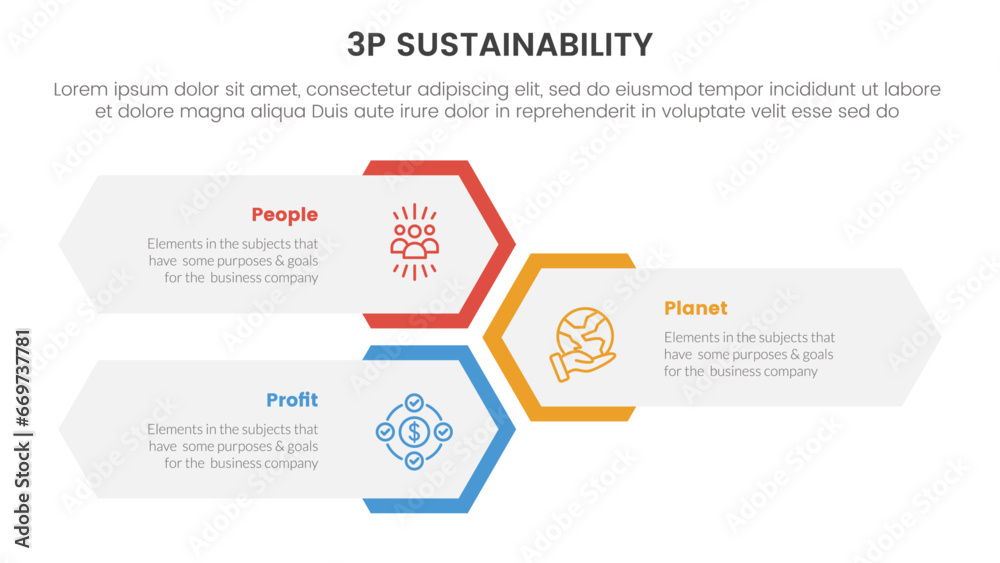 3P SUSTAINABILITY

Lorem ipsum dolor sit amet, consectetur adipiscing elit, sed do eiusmod tempor incididunt ut labore et dolore magna aliqua Duis aute irure dolor in reprehenderit in voluptate velit esse sed do

People

Elements in the subjects that have some purposes & goals for the business company

Planet

Elements in the subjects that have some purposes & goals for the business company

Profit

Elements in the subjects that have some purposes & goals for the business company

Adobe Stock | #669737781