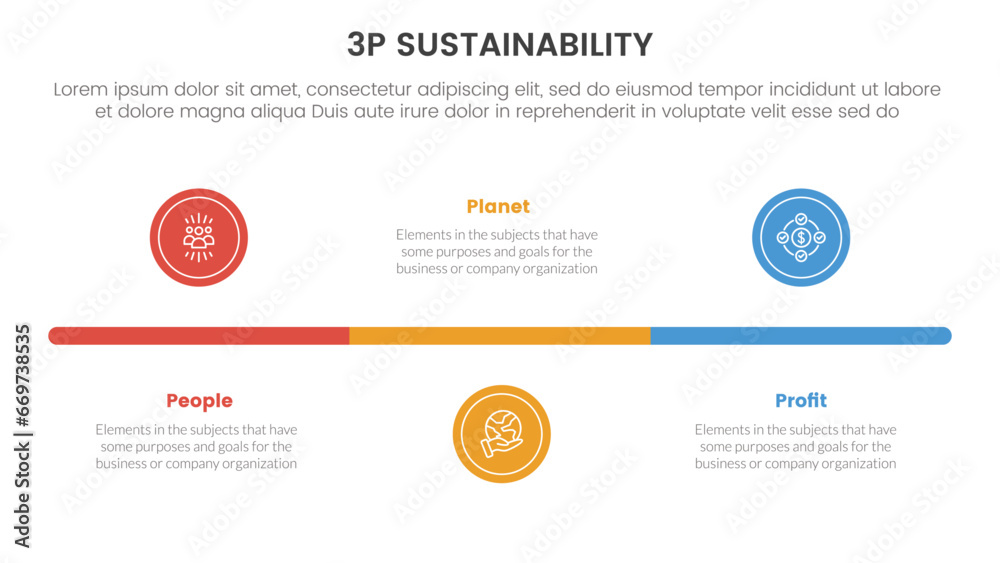 3P SUSTAINABILITY

Lorem ipsum dolor sit amet, consectetur adipiscing elit, sed do eiusmod tempor incididunt ut labore et dolore magna aliqua Duis aute irure dolor in reprehenderit in voluptate velit esse sed do

Planet

Elements in the subjects that have some purposes and goals for the business or company organization

People

Elements in the subjects that have some purposes and goals for the business or company organization

Profit

Elements in the subjects that have some purposes and goals for the business or company organization

Adobe Stock | #669738535