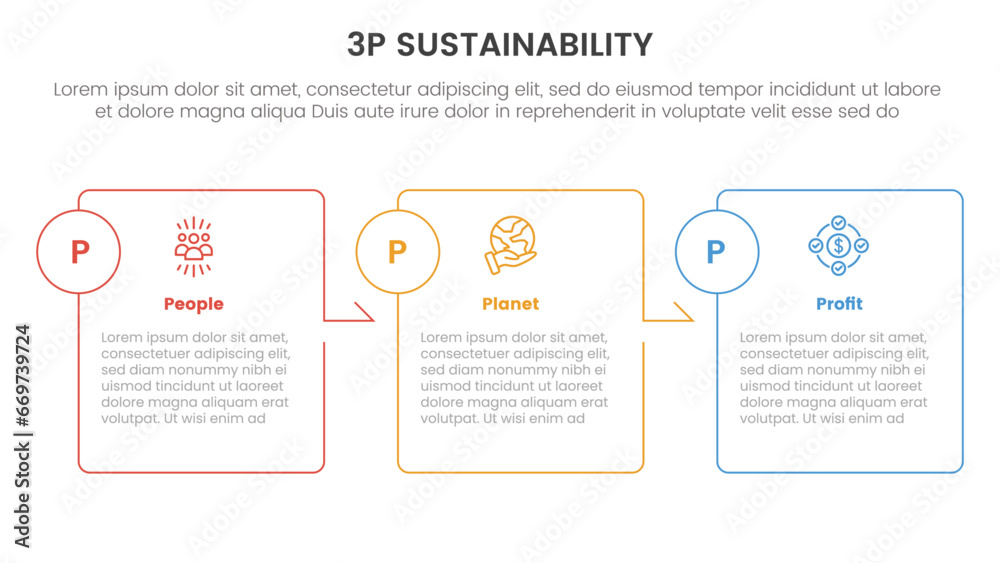 3P SUSTAINABILITY

Lorem ipsum dolor sit amet, consectetur adipiscing elit, sed do eiusmod tempor incididunt ut labore et dolore magna aliqua Duis aute irure dolor in reprehenderit in voluptate velit esse sed do

P

People

Lorem ipsum dolor sit amet, consectetuer adipiscing elit, sed diam nonummy nibh ei uismod tincidunt ut laoreet dolore magna aliquam erat volutpat. Ut wisi enim ad

P

Planet

Lorem ipsum dolor sit amet, consectetuer adipiscing elit, sed diam nonummy nibh ei uismod tincidunt ut laoreet dolore magna aliquam erat volutpat. Ut wisi enim ad

P

Profit

Lorem ipsum dolor sit amet, consectetuer adipiscing elit, sed diam nonummy nibh ei uismod tincidunt ut laoreet dolore magna aliquam erat volutpat. Ut wisi enim ad

Adobe Stock | #669739724