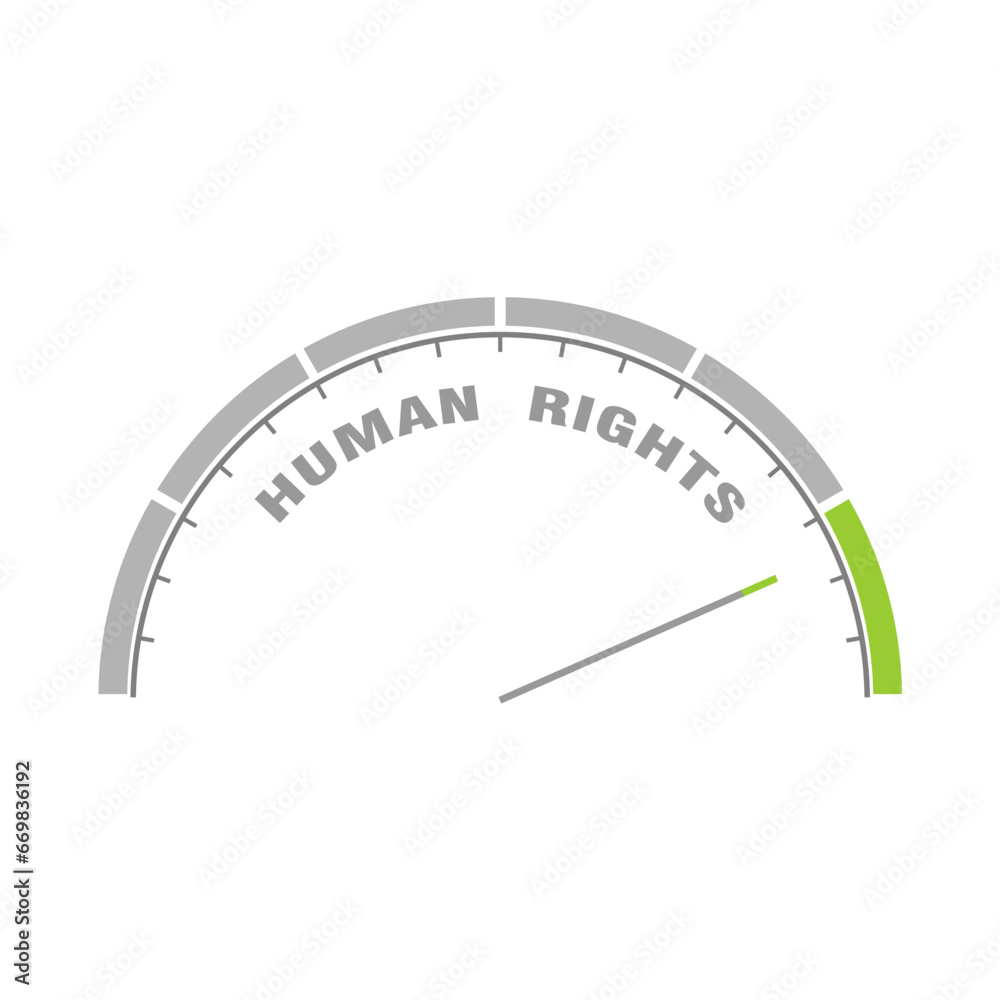 HUMAN RIGHTS

Adobe Stock | #669836192